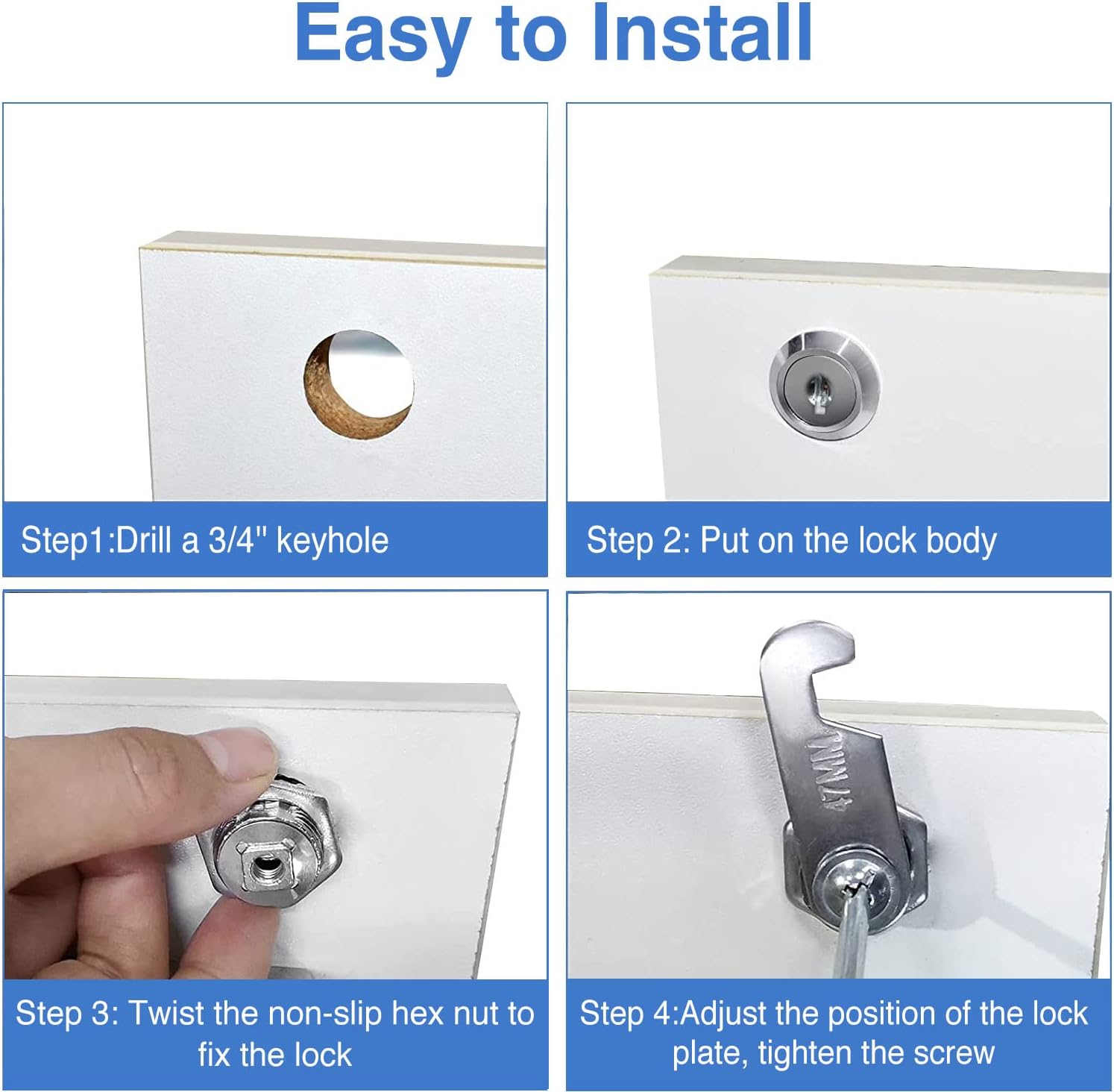 Easy to Install

Step1:Drill a 3/4" keyhole

Step 2: Put on the lock body

Step 3: Twist the non-slip hex nut to fix the lock

47MM

Step 4:Adjust the position of the lock plate, tighten the screw