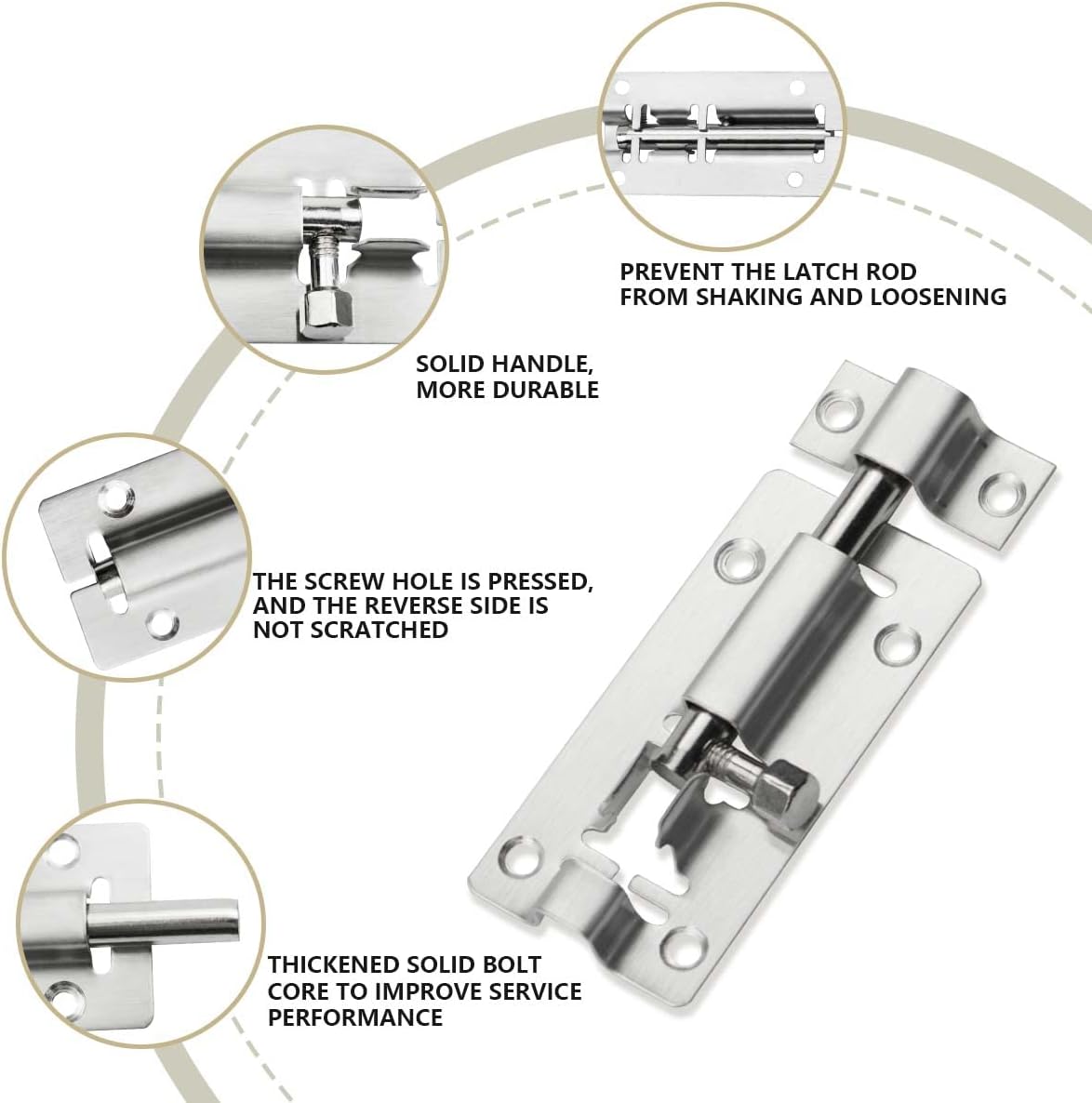 PREVENT THE LATCH ROD FROM SHAKING AND LOOSENING

SOLID HANDLE, MORE DURABLE

THE SCREW HOLE IS PRESSED, AND THE REVERSE SIDE IS NOT SCRATCHED

THICKENED SOLID BOLT CORE TO IMPROVE SERVICE PERFORMANCE