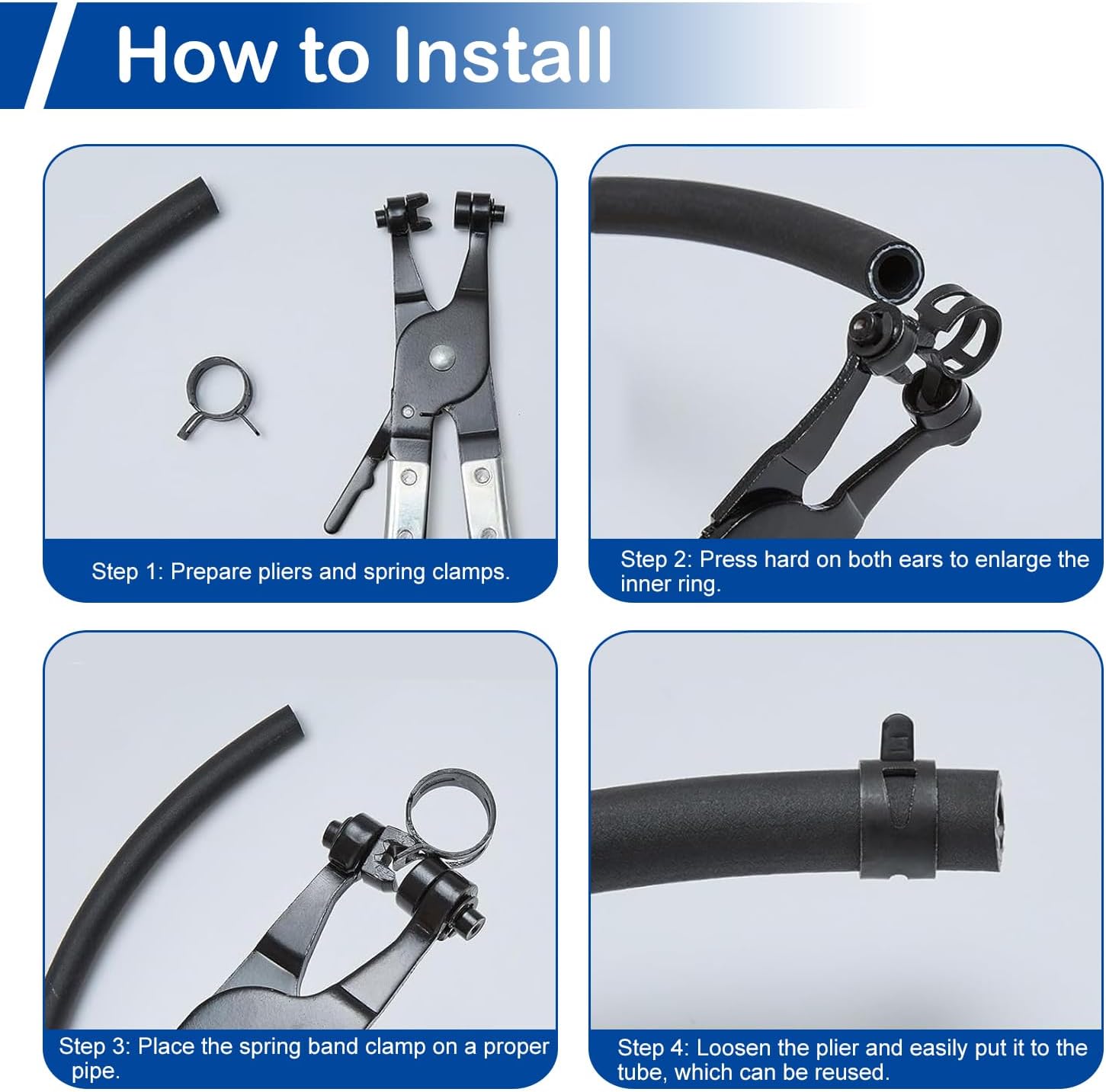 How to Install

Step 1: Prepare pliers and spring clamps.

Step 2: Press hard on both ears to enlarge the inner ring.

Step 3: Place the spring band clamp on a proper pipe.

Step 4: Loosen the plier and easily put it to the tube, which can be reused.