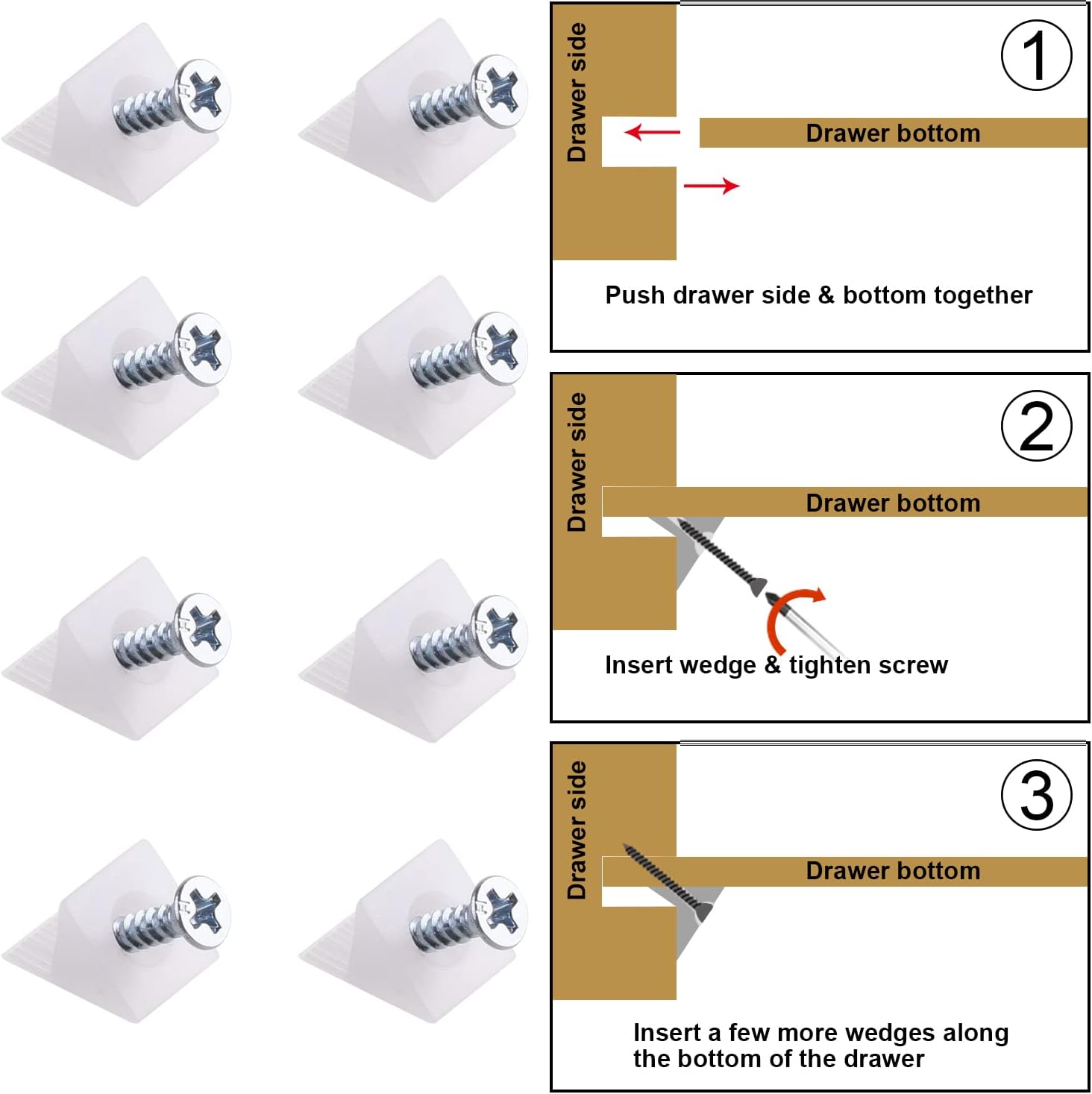 Drawer side
①
Drawer bottom
Push drawer side & bottom together

Drawer side
②
Drawer bottom
Insert wedge & tighten screw

Drawer side
③
Drawer bottom
Insert a few more wedges along the bottom of the drawer