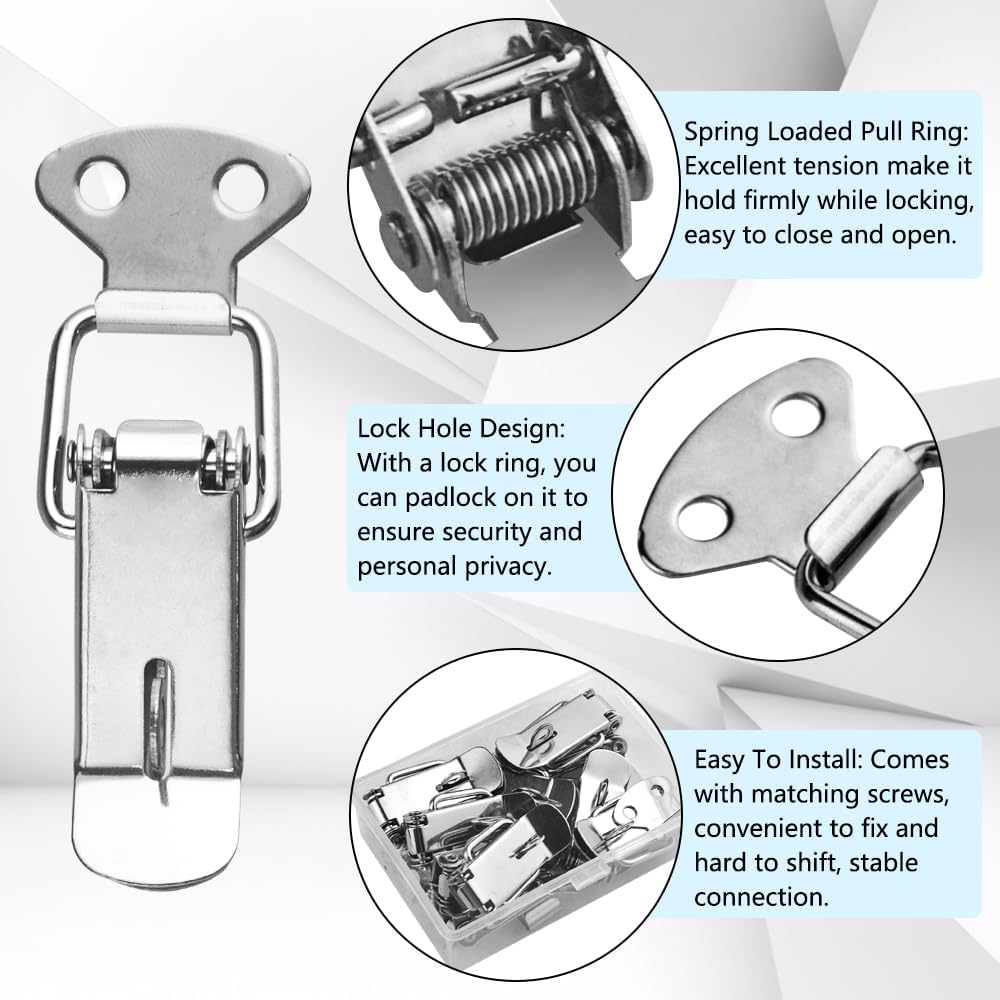 Spring Loaded Pull Ring: Excellent tension make it hold firmly while locking, easy to close and open.

Lock Hole Design: With a lock ring, you can padlock on it to ensure security and personal privacy.

Easy To Install: Comes with matching screws, convenient to fix and hard to shift, stable connection.