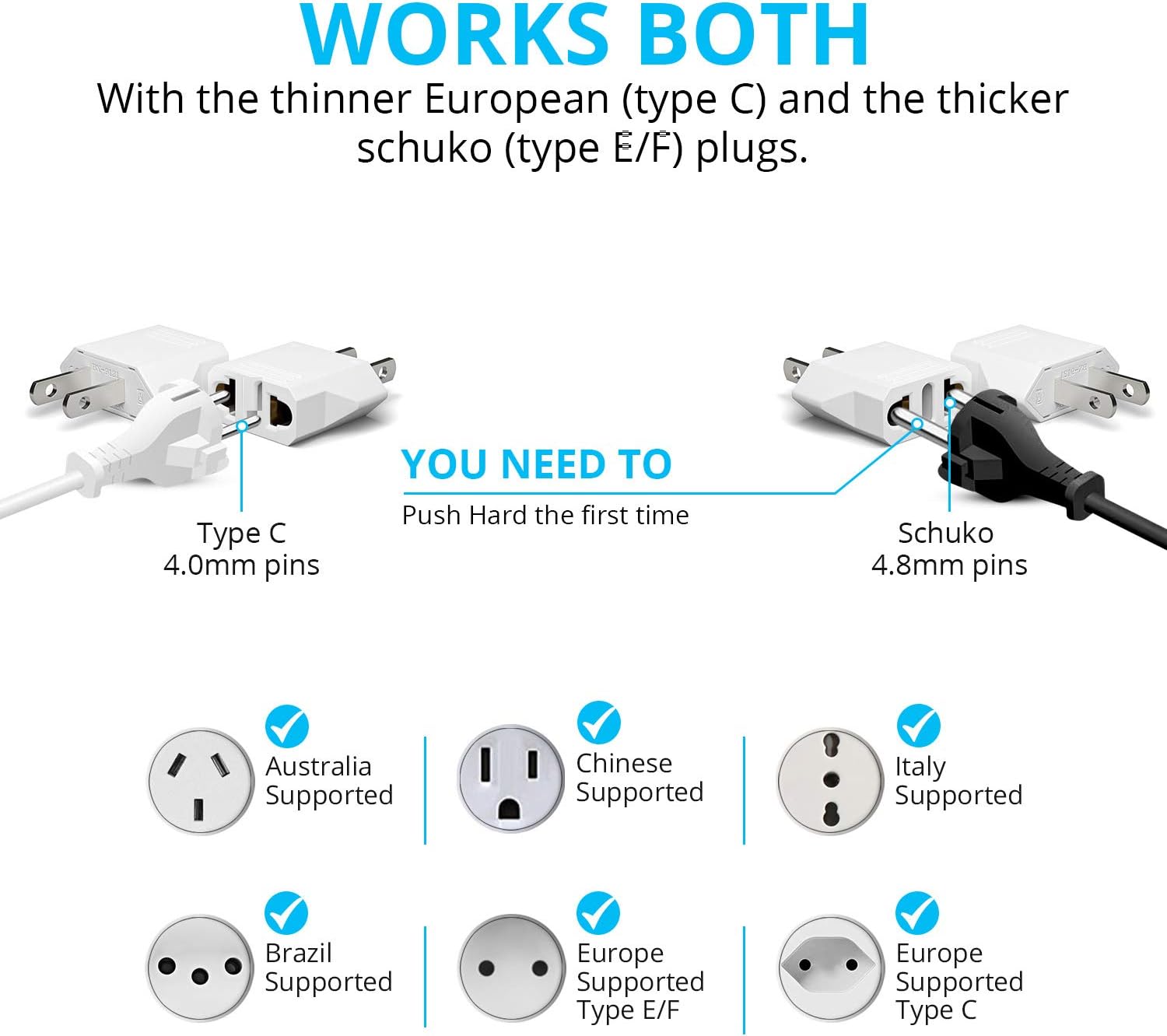 WORKS BOTH
With the thinner European (type C) and the thicker schuko (type E/F) plugs.

Type C
4.0mm pins

YOU NEED TO
Push Hard the first time

Schuko
4.8mm pins

Australia
Supported

Chinese
Supported

Italy
Supported

Brazil
Supported

Europe
Supported
Type E/F

Europe
Supported
Type C