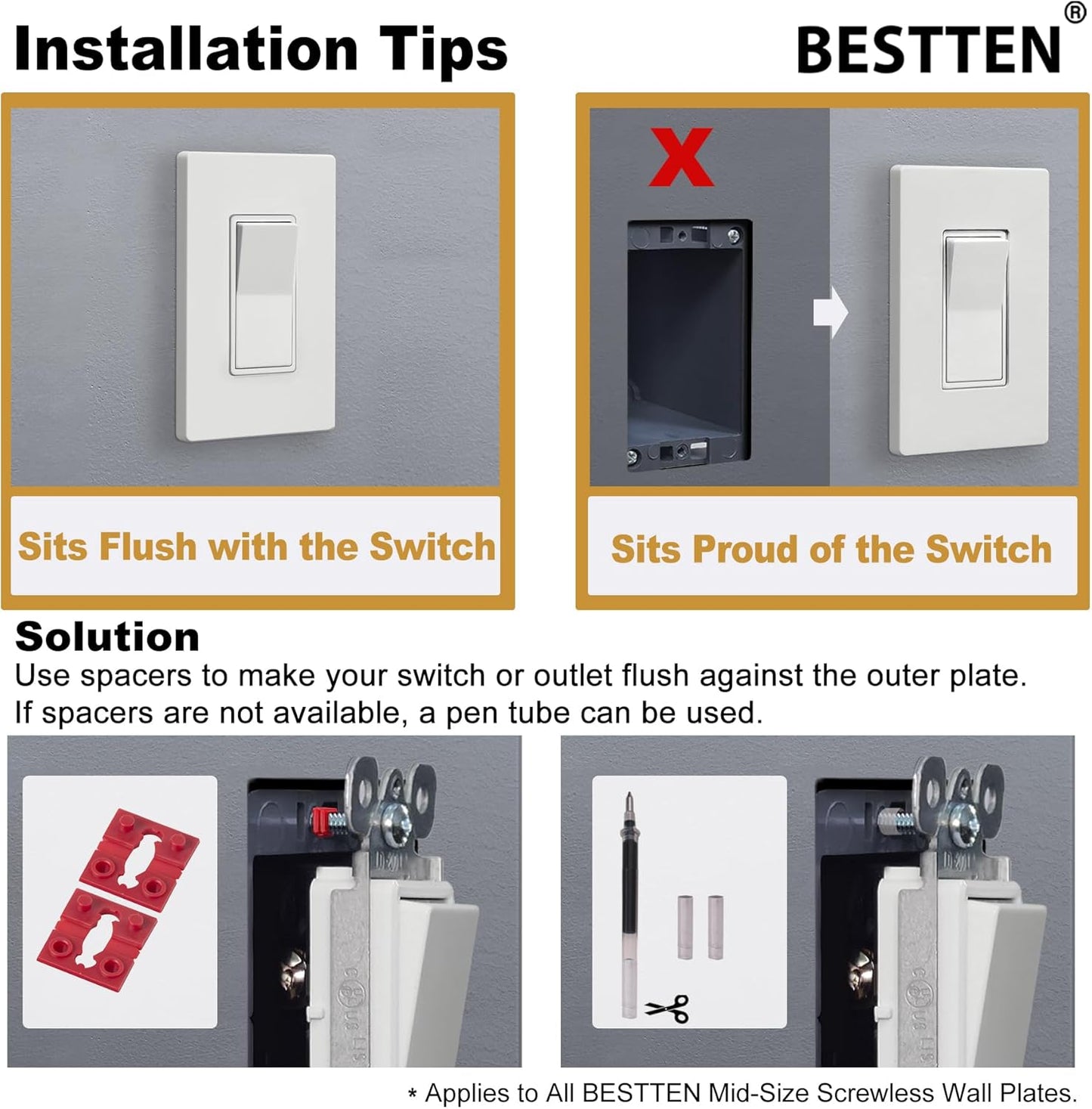 Installation Tips

BESTTEN®

Sits Flush with the Switch

X

Sits Proud of the Switch

Solution

Use spacers to make your switch or outlet flush against the outer plate.
If spacers are not available, a pen tube can be used.

* Applies to All BESTTEN Mid-Size Screwless Wall Plates.