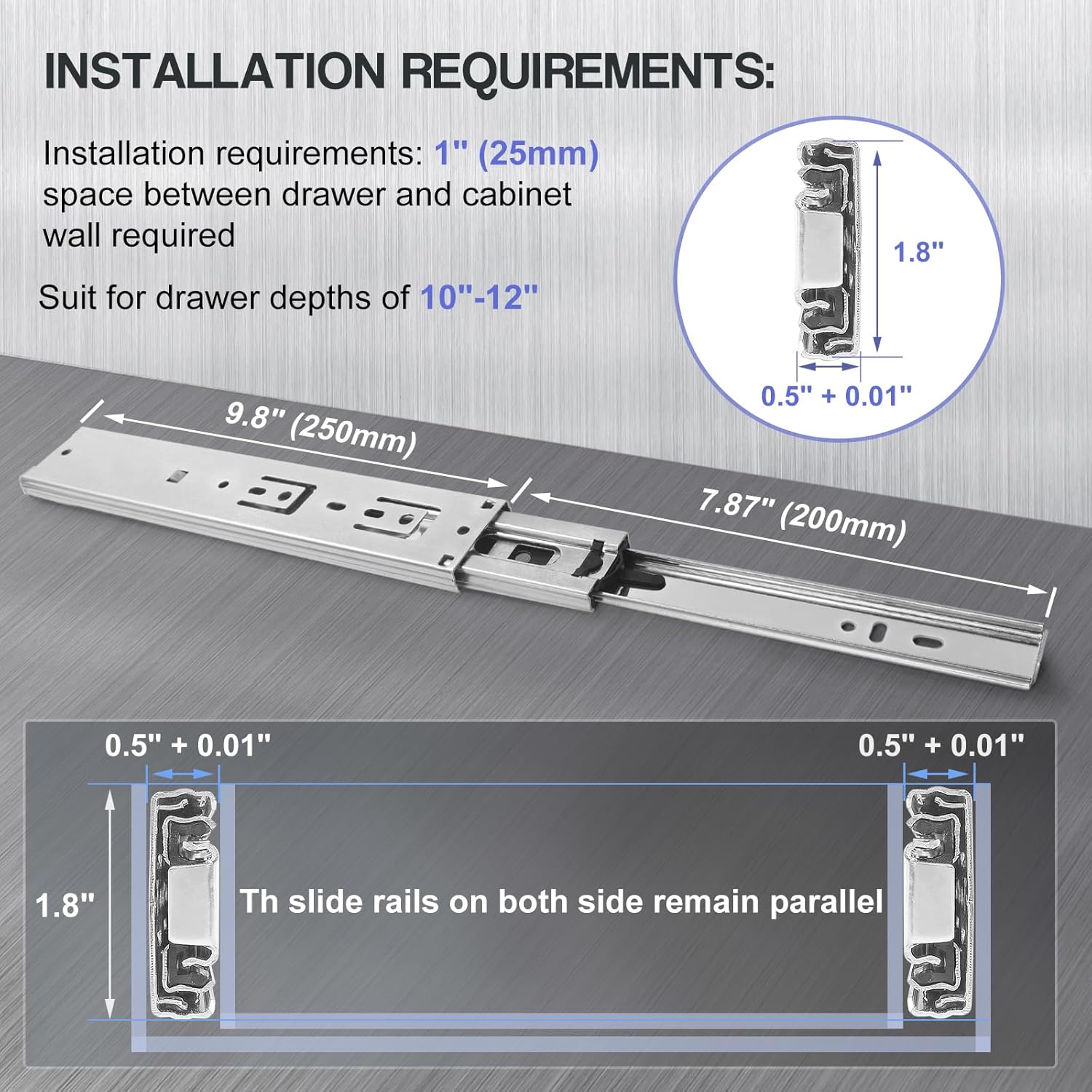 INSTALLATION REQUIREMENTS:

Installation requirements: 1" (25mm) space between drawer and cabinet wall required

Suit for drawer depths of 10"-12"

1.8"

0.5" + 0.01"

9.8" (250mm)

7.87" (200mm)

0.5" + 0.01"

0.5" + 0.01"

1.8"

Th slide rails on both side remain parallel