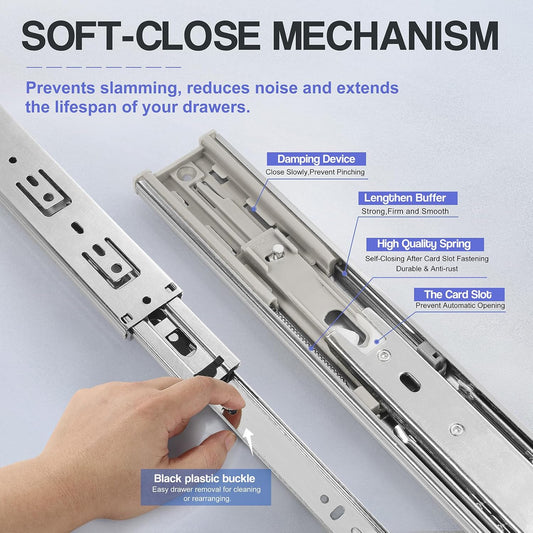 SOFT-CLOSE MECHANISM

Prevents slamming, reduces noise and extends the lifespan of your drawers.

Damping Device
Close Slowly,Prevent Pinching

Lengthen Buffer
Strong,Firm and Smooth

High Quality Spring
Self-Closing After Card Slot Fastening
Durable & Anti-rust

The Card Slot
Prevent Automatic Opening

Black plastic buckle
Easy drawer removal for cleaning or rearranging.