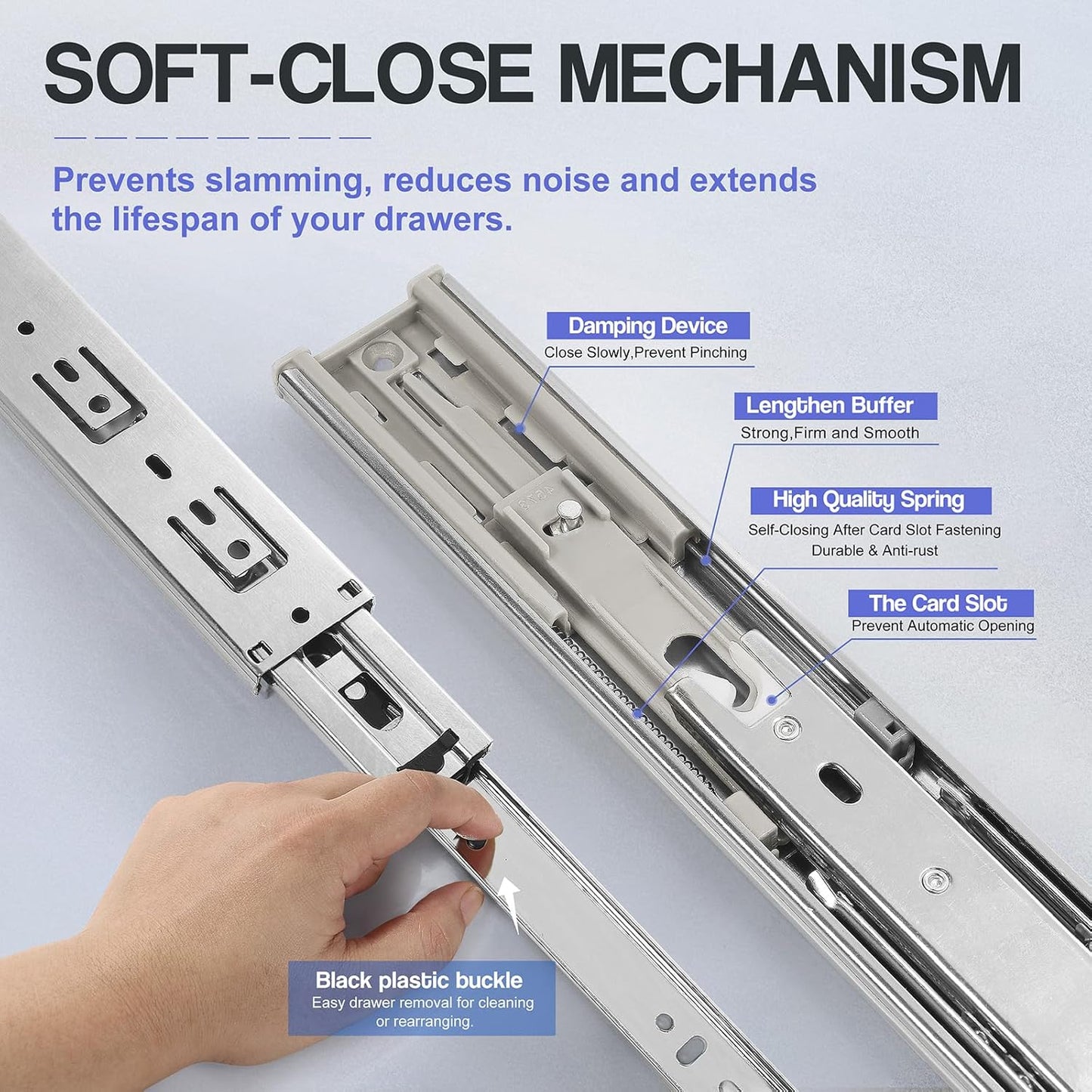 SOFT-CLOSE MECHANISM

Prevents slamming, reduces noise and extends the lifespan of your drawers.

Damping Device
Close Slowly,Prevent Pinching

Lengthen Buffer
Strong,Firm and Smooth

High Quality Spring
Self-Closing After Card Slot Fastening
Durable & Anti-rust

The Card Slot
Prevent Automatic Opening

Black plastic buckle
Easy drawer removal for cleaning or rearranging.