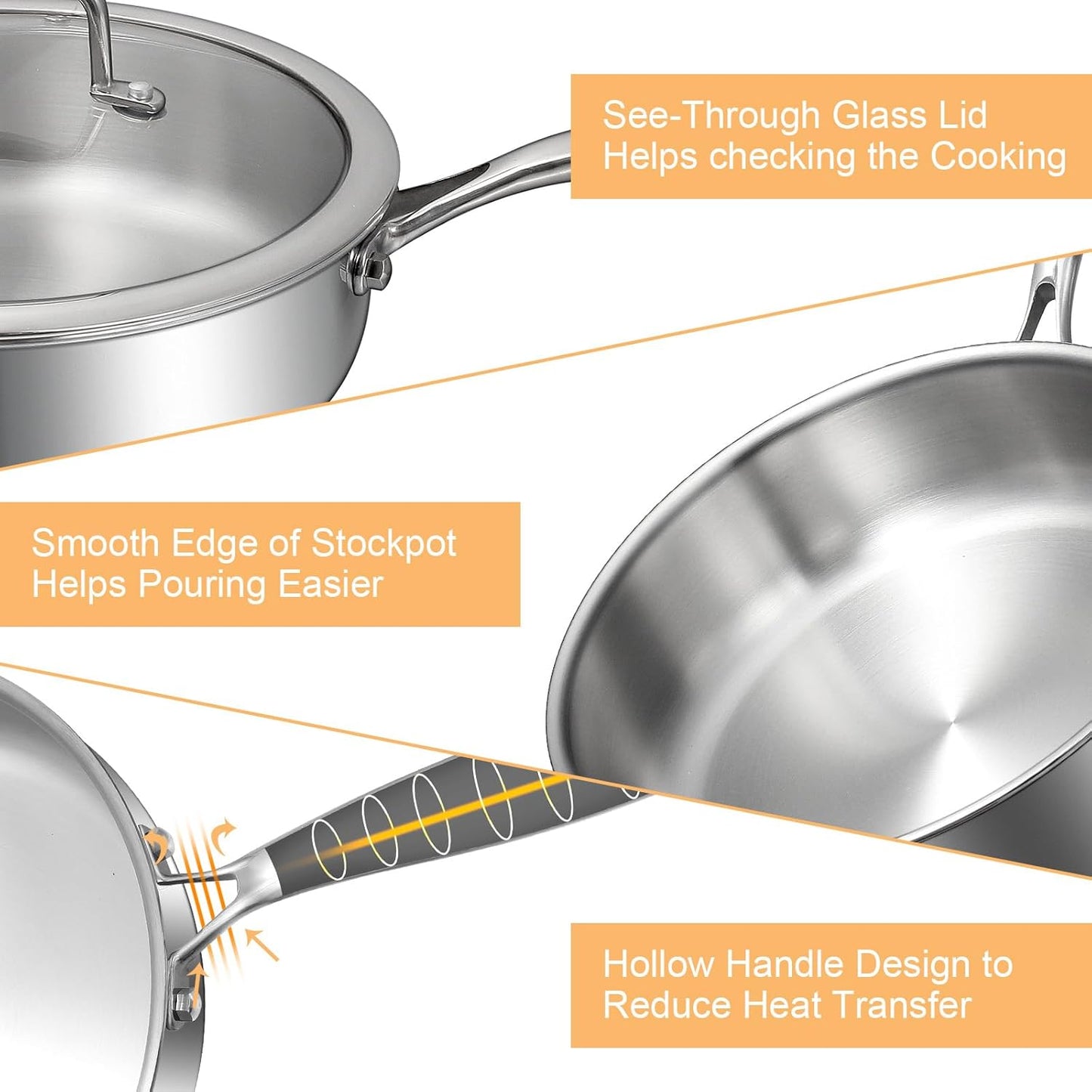 See-Through Glass Lid
Helps checking the Cooking

Smooth Edge of Stockpot
Helps Pouring Easier

Hollow Handle Design to
Reduce Heat Transfer