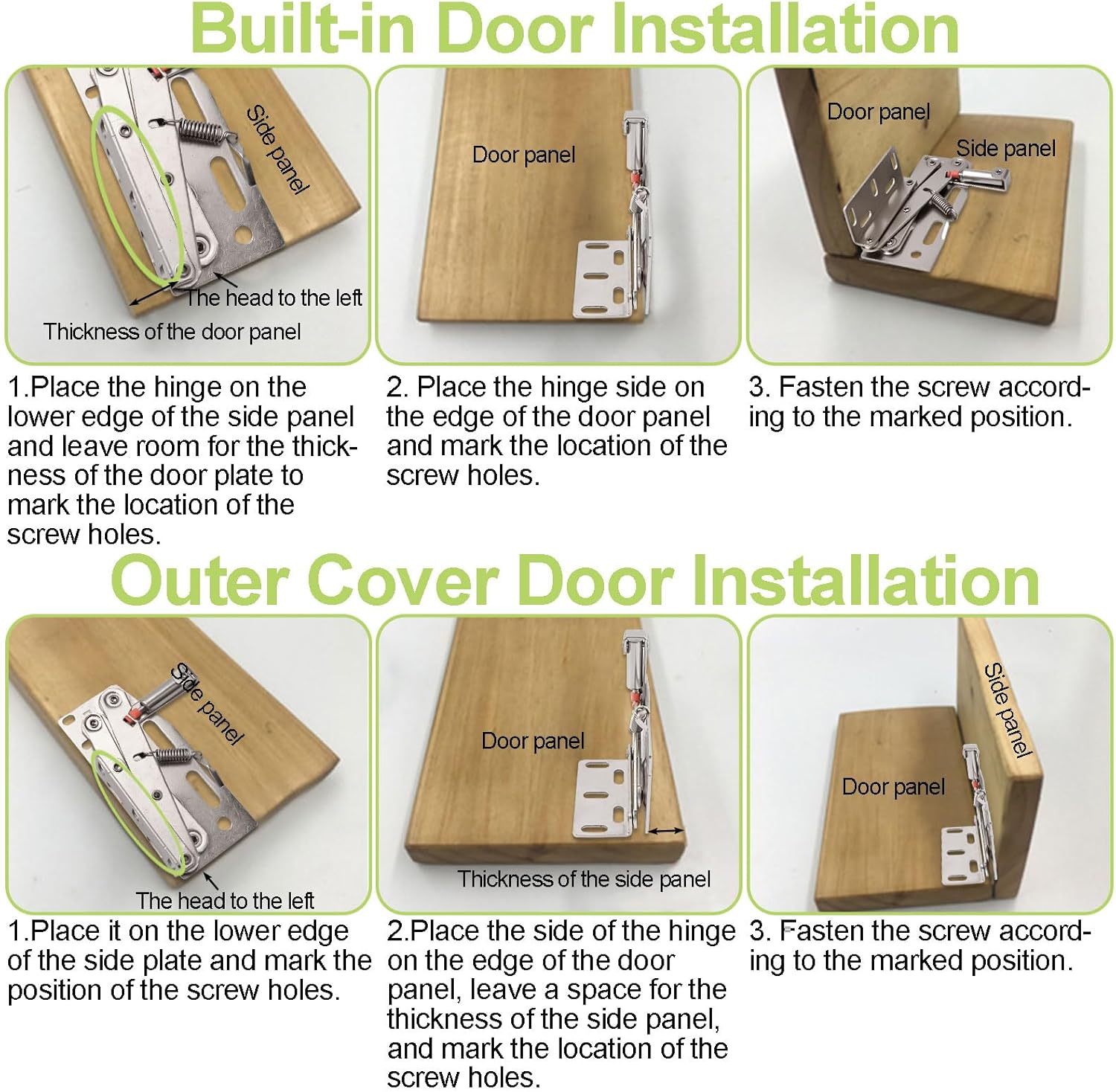 Built-in Door Installation

Side panel

The head to the left

Thickness of the door panel

Door panel

Door panel

Side panel

1.Place the hinge on the lower edge of the side panel and leave room for the thickness of the door plate to mark the location of the screw holes.

2. Place the hinge side on the edge of the door panel and mark the location of the screw holes.

3. Fasten the screw according to the marked position.

Outer Cover Door Installation

Side panel

The head to the left

Door panel

Thickness of the side panel

Side panel

Door panel

1.Place it on the lower edge of the side plate and mark the position of the screw holes.

2.Place the side of the hinge on the edge of the door panel, leave a space for the thickness of the side panel, and mark the location of the screw holes.

3. Fasten the screw according to the marked position.