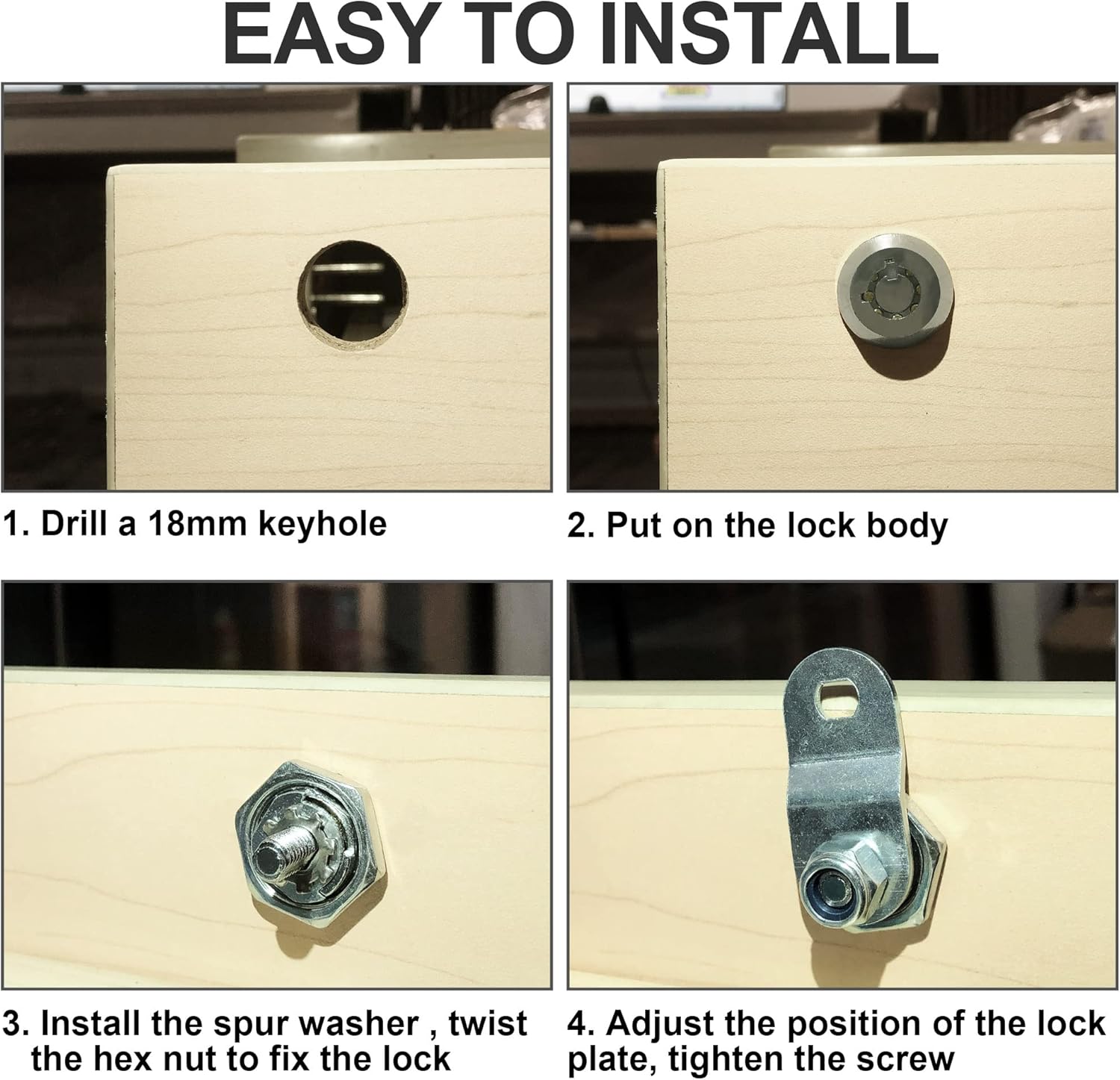 EASY TO INSTALL

1. Drill a 18mm keyhole

2. Put on the lock body

3. Install the spur washer , twist the hex nut to fix the lock

4. Adjust the position of the lock plate, tighten the screw