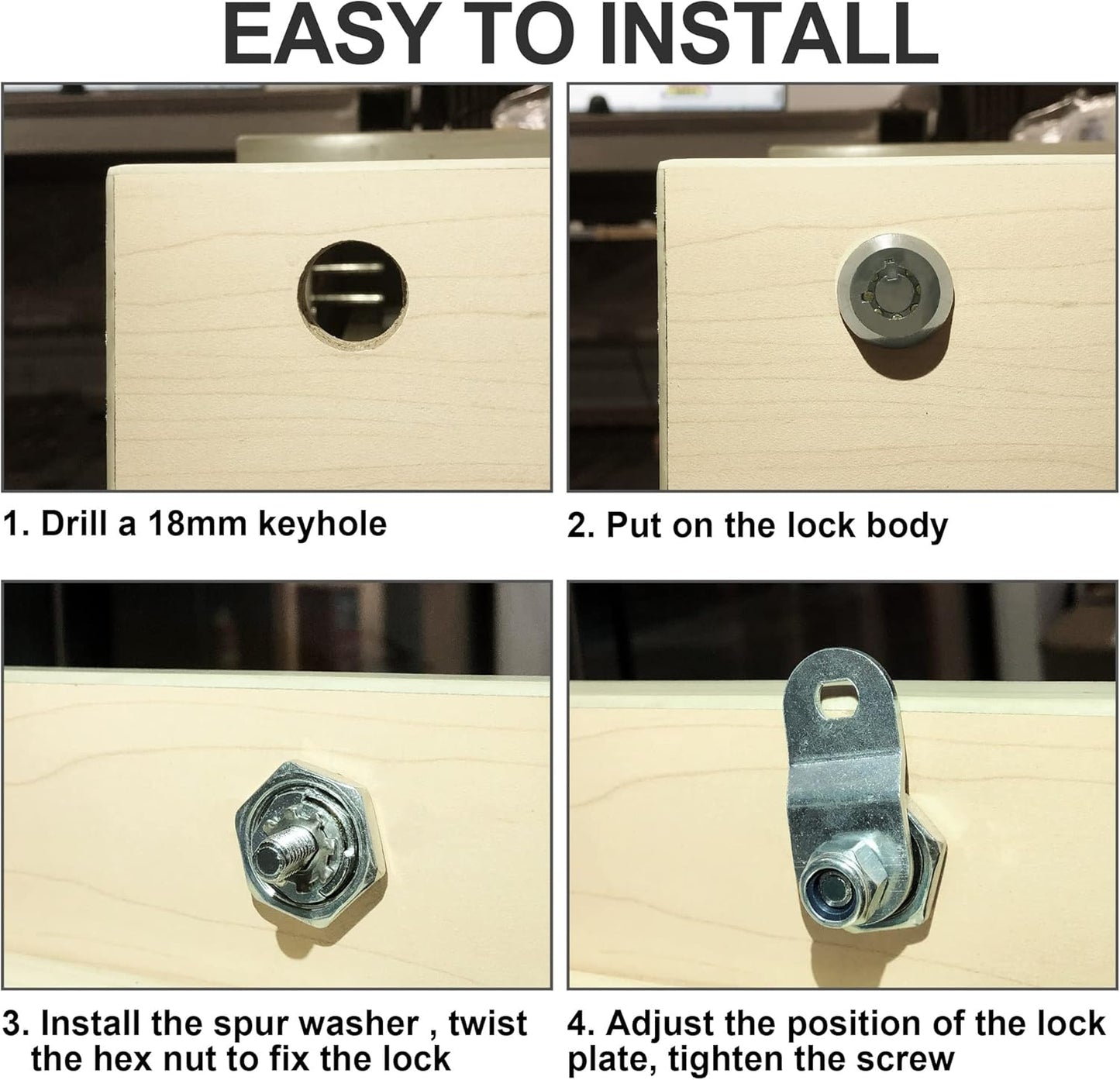 EASY TO INSTALL

1. Drill a 18mm keyhole

2. Put on the lock body

3. Install the spur washer , twist the hex nut to fix the lock

4. Adjust the position of the lock plate, tighten the screw