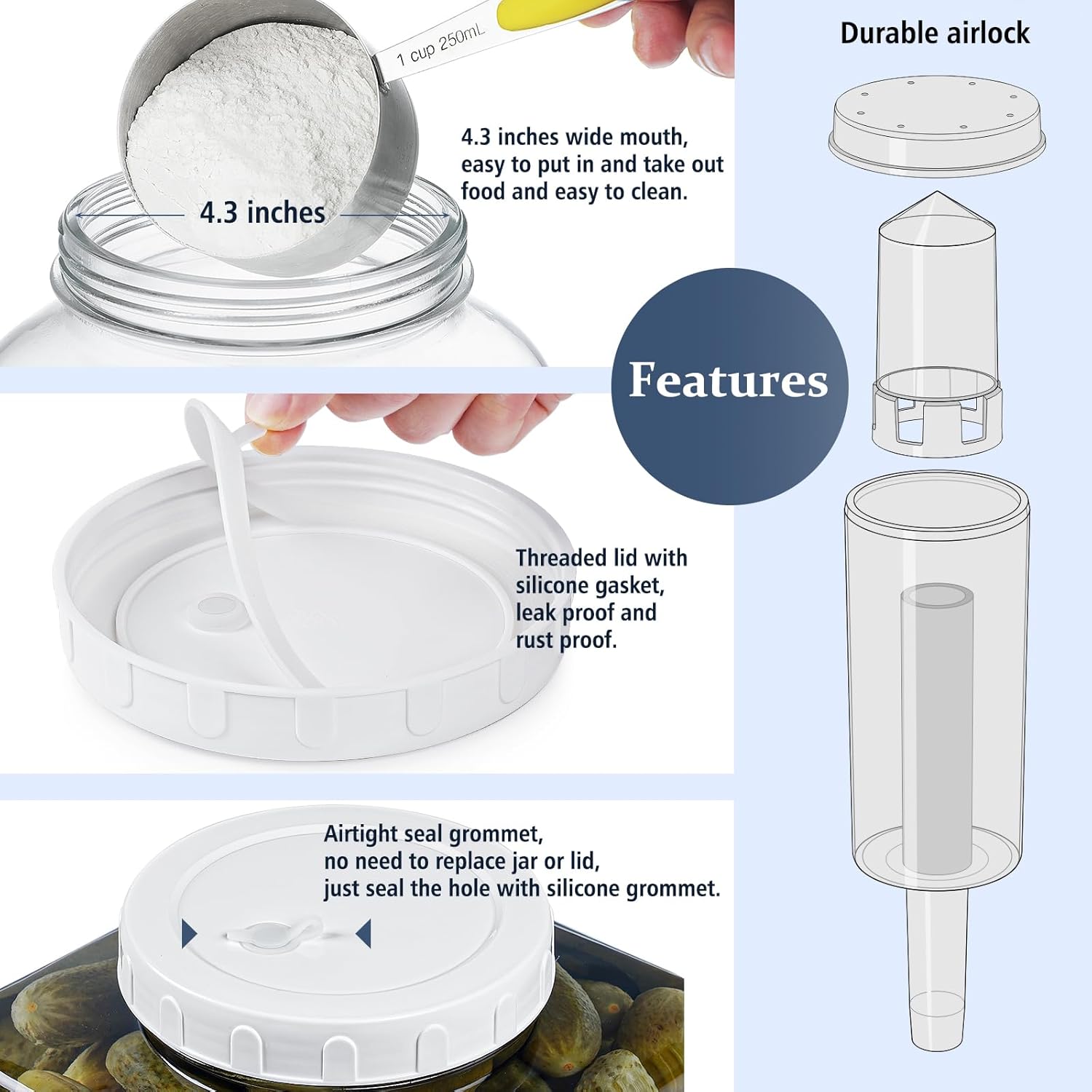 1 cup 250mL

4.3 inches

4.3 inches wide mouth, easy to put in and take out food and easy to clean.

Durable airlock

Features

Threaded lid with silicone gasket, leak proof and rust proof.

Airtight seal grommet, no need to replace jar or lid, just seal the hole with silicone grommet.