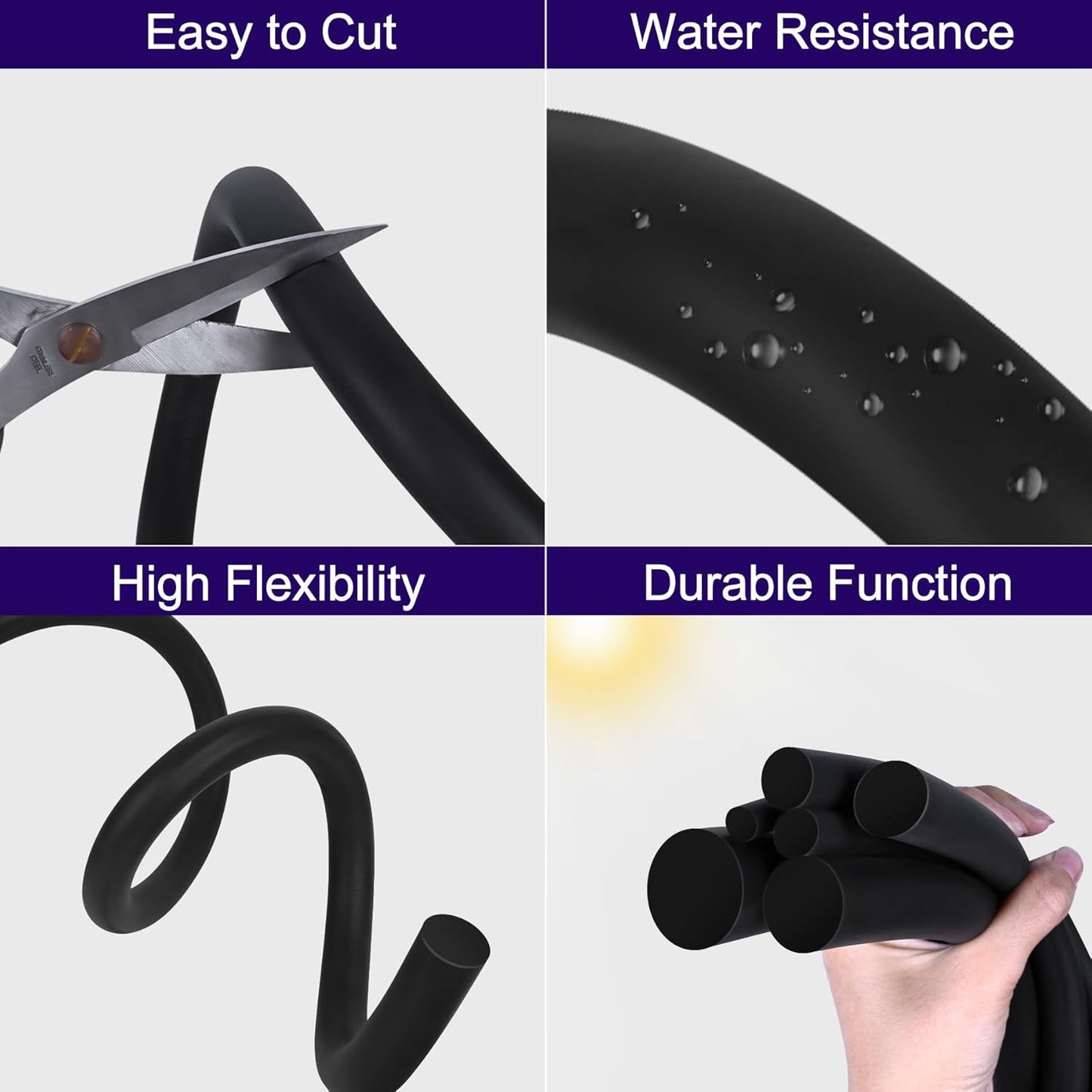 Easy to Cut

Water Resistance

STAINLESS STEEL

High Flexibility

Durable Function