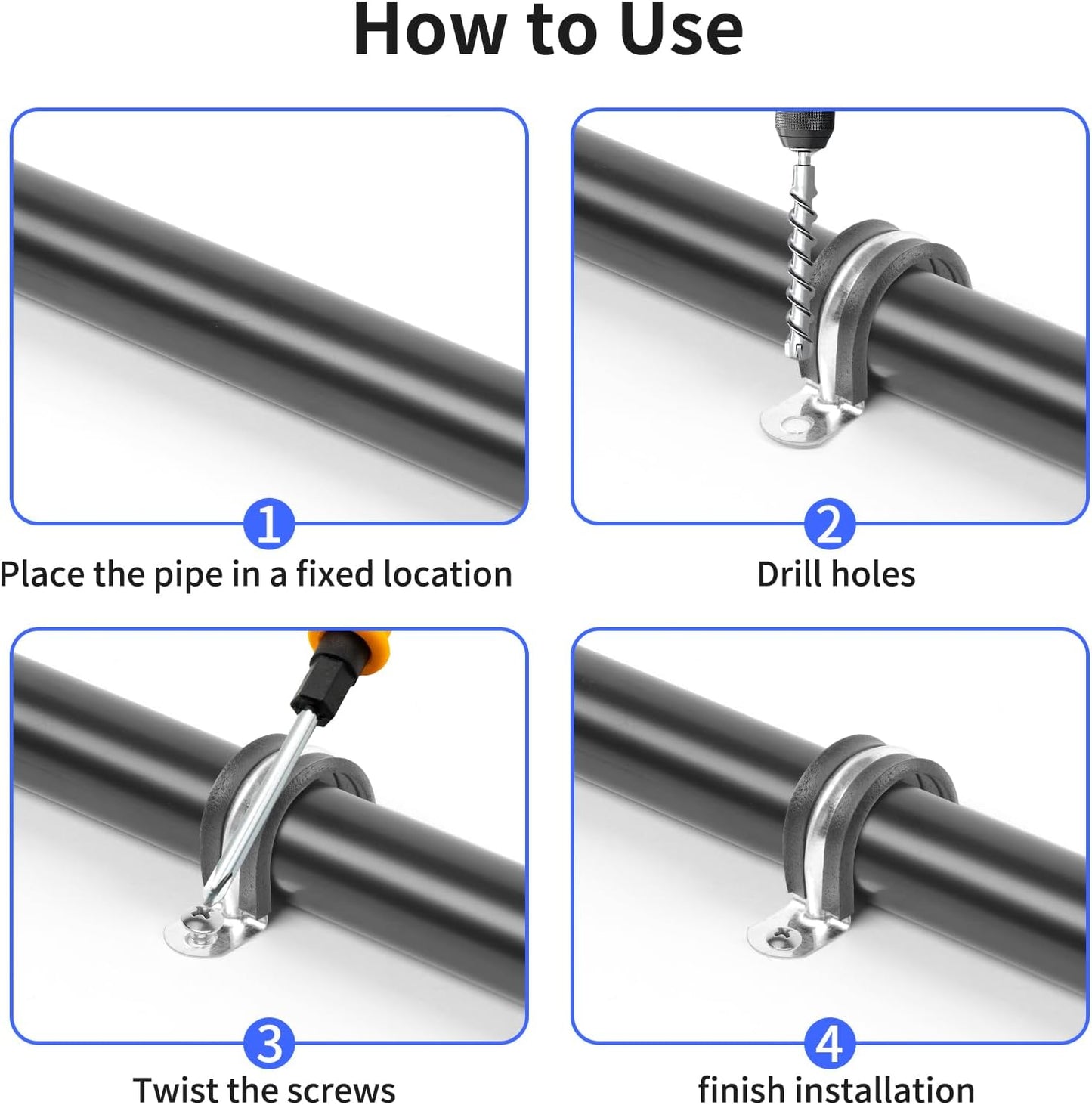 How to Use

1
Place the pipe in a fixed location

2
Drill holes

3
Twist the screws

4
finish installation