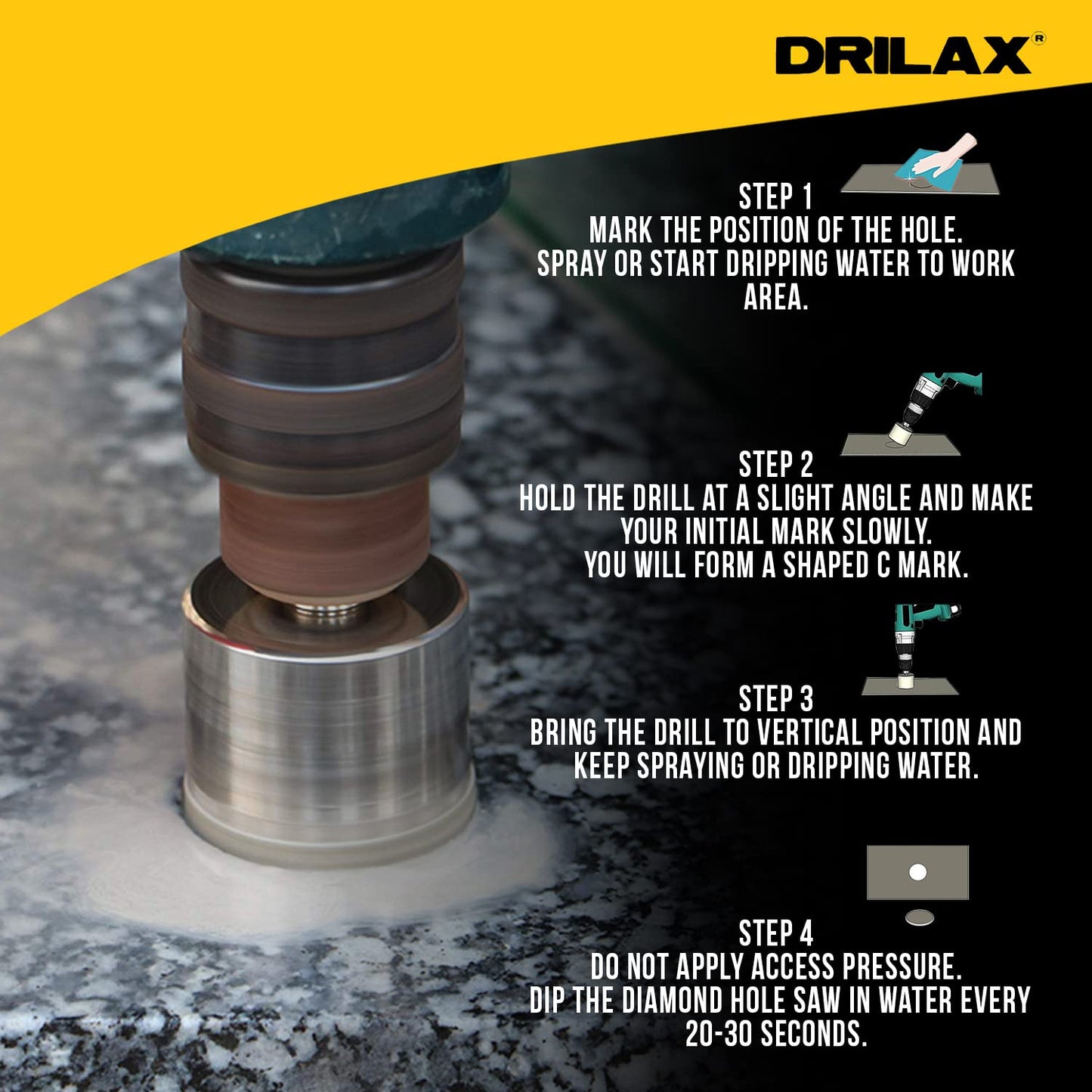 DRILAX®

STEP 1
MARK THE POSITION OF THE HOLE.
SPRAY OR START DRIPPING WATER TO WORK AREA.

STEP 2
HOLD THE DRILL AT A SLIGHT ANGLE AND MAKE YOUR INITIAL MARK SLOWLY.
YOU WILL FORM A SHAPED C MARK.

STEP 3
BRING THE DRILL TO VERTICAL POSITION AND KEEP SPRAYING OR DRIPPING WATER.

STEP 4
DO NOT APPLY ACCESS PRESSURE.
DIP THE DIAMOND HOLE SAW IN WATER EVERY 20-30 SECONDS.