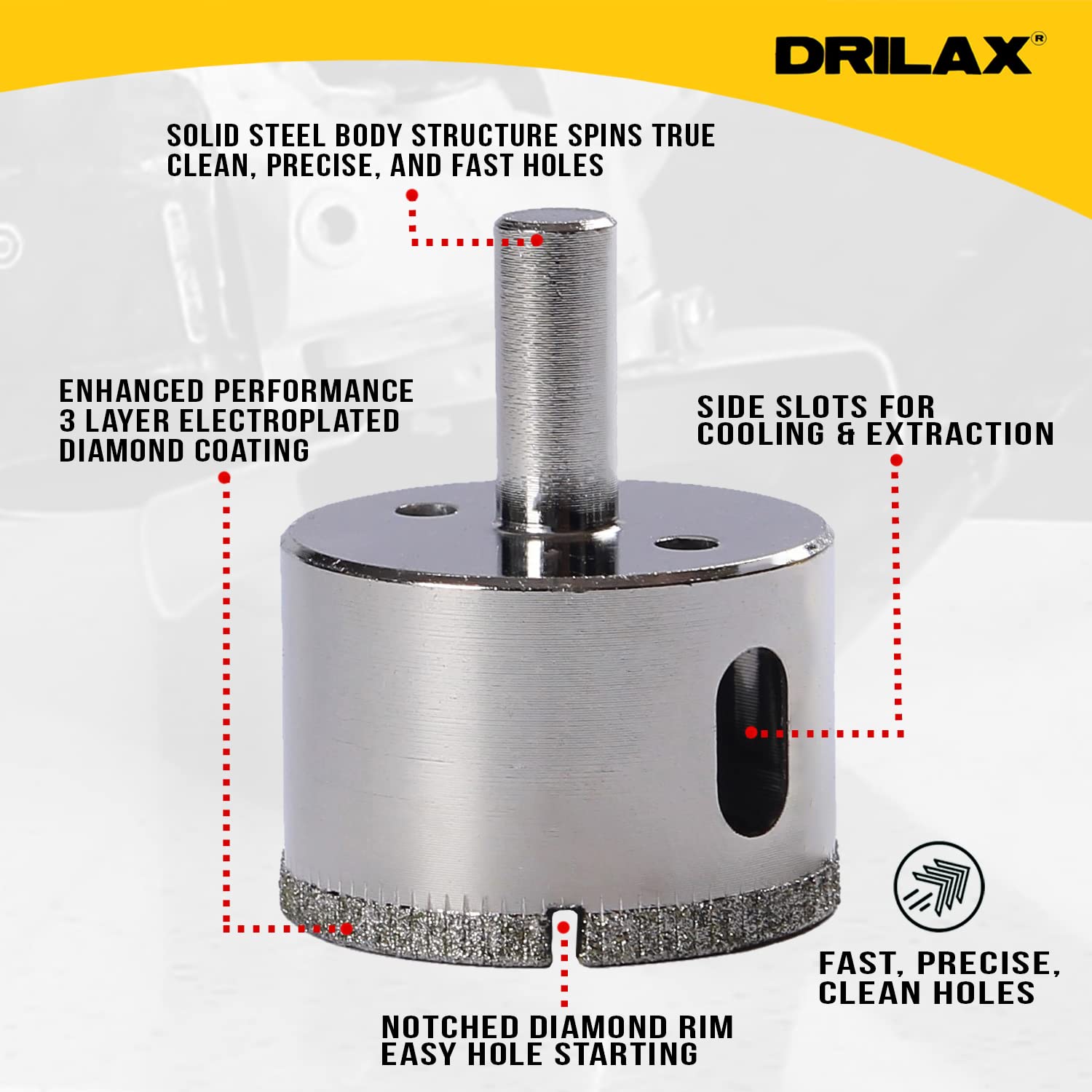 DRILAX®

SOLID STEEL BODY STRUCTURE SPINS TRUE CLEAN, PRECISE, AND FAST HOLES

ENHANCED PERFORMANCE 3 LAYER ELECTROPLATED DIAMOND COATING

SIDE SLOTS FOR COOLING & EXTRACTION

FAST, PRECISE, CLEAN HOLES

NOTCHED DIAMOND RIM EASY HOLE STARTING