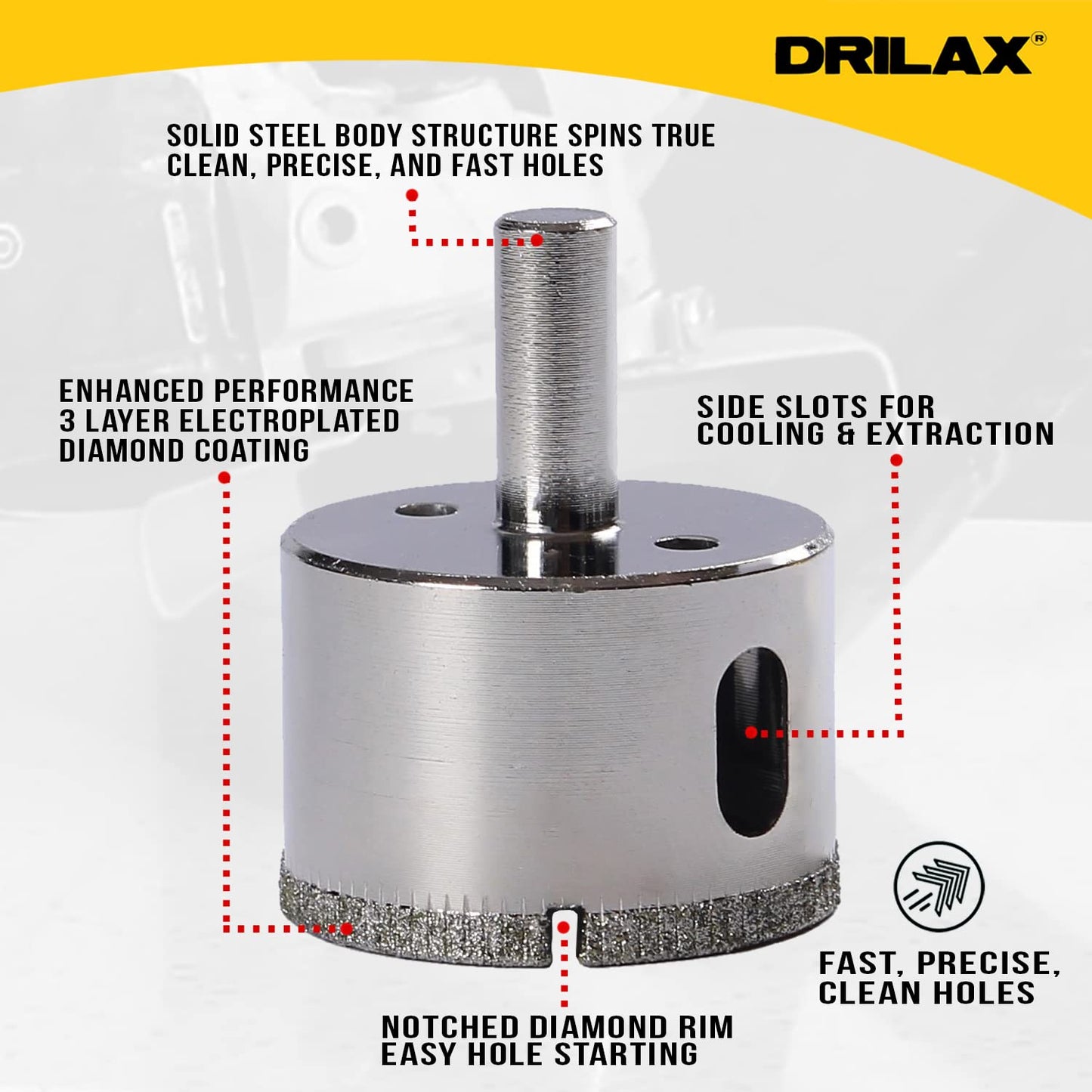 DRILAX®

SOLID STEEL BODY STRUCTURE SPINS TRUE CLEAN, PRECISE, AND FAST HOLES

ENHANCED PERFORMANCE 3 LAYER ELECTROPLATED DIAMOND COATING

SIDE SLOTS FOR COOLING & EXTRACTION

FAST, PRECISE, CLEAN HOLES

NOTCHED DIAMOND RIM EASY HOLE STARTING