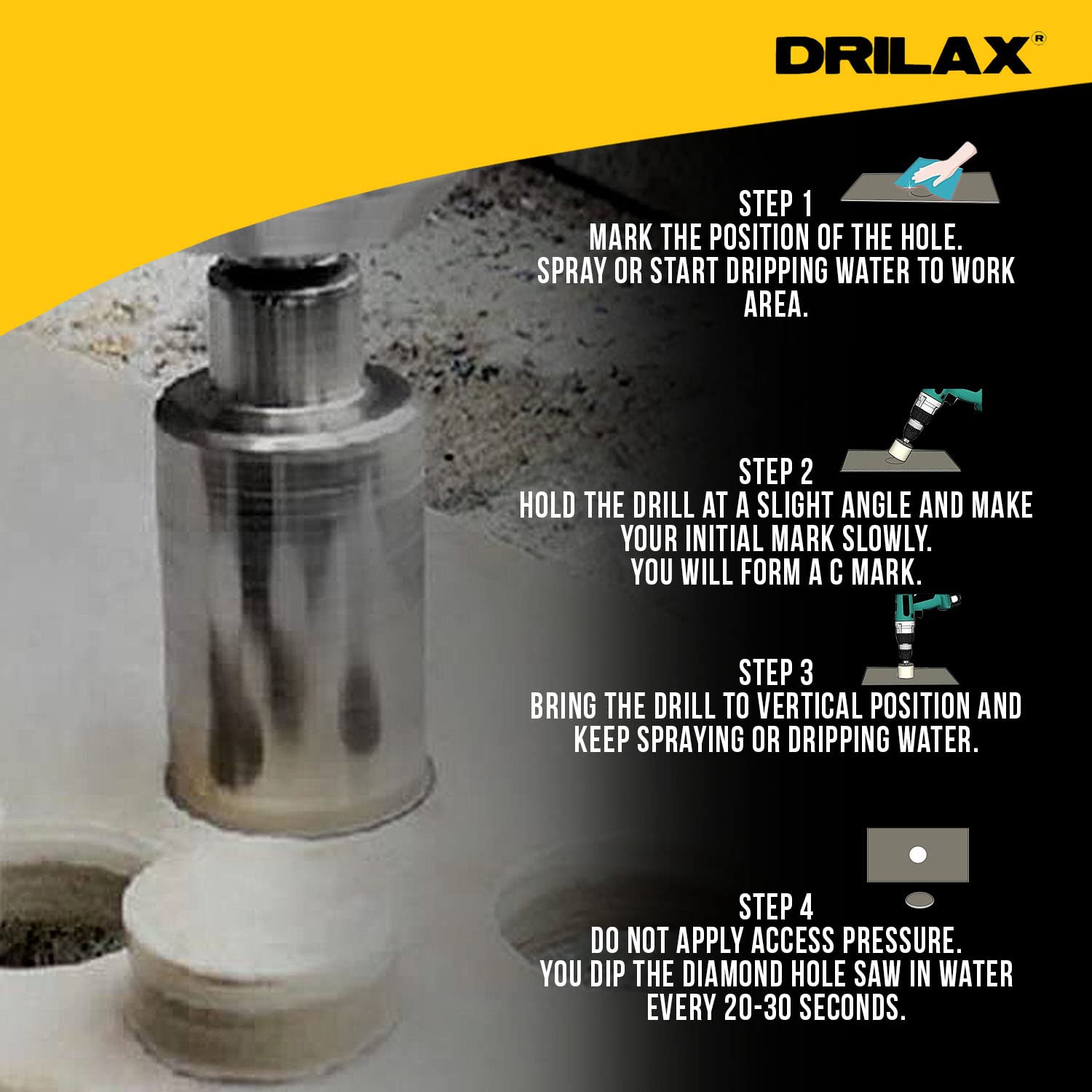 DRILAX®

STEP 1
MARK THE POSITION OF THE HOLE.
SPRAY OR START DRIPPING WATER TO WORK AREA.

STEP 2
HOLD THE DRILL AT A SLIGHT ANGLE AND MAKE YOUR INITIAL MARK SLOWLY.
YOU WILL FORM A C MARK.

STEP 3
BRING THE DRILL TO VERTICAL POSITION AND KEEP SPRAYING OR DRIPPING WATER.

STEP 4
DO NOT APPLY ACCESS PRESSURE.
YOU DIP THE DIAMOND HOLE SAW IN WATER EVERY 20-30 SECONDS.