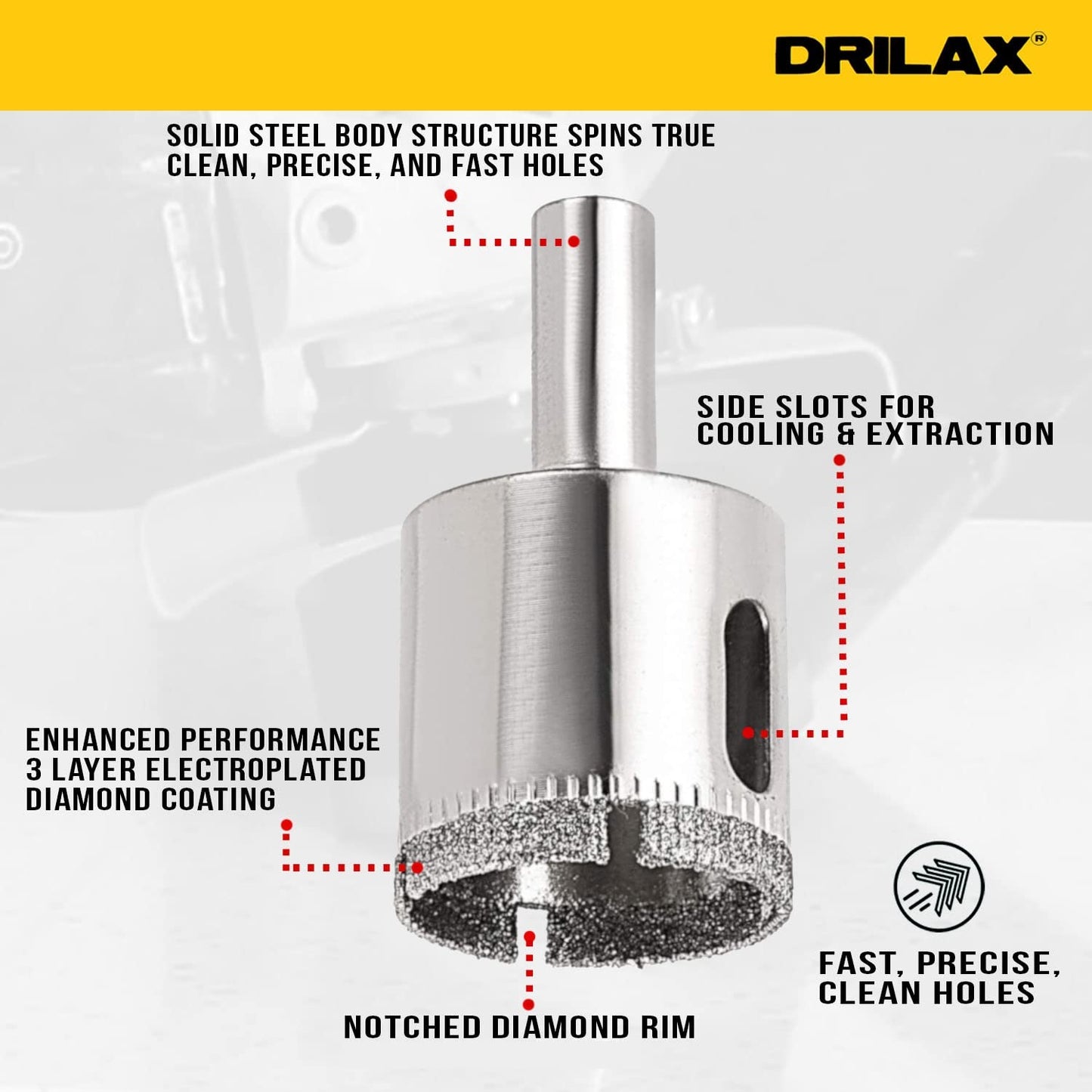 DRILAX®

SOLID STEEL BODY STRUCTURE SPINS TRUE CLEAN, PRECISE, AND FAST HOLES

SIDE SLOTS FOR COOLING & EXTRACTION

ENHANCED PERFORMANCE 3 LAYER ELECTROPLATED DIAMOND COATING

FAST, PRECISE, CLEAN HOLES

NOTCHED DIAMOND RIM