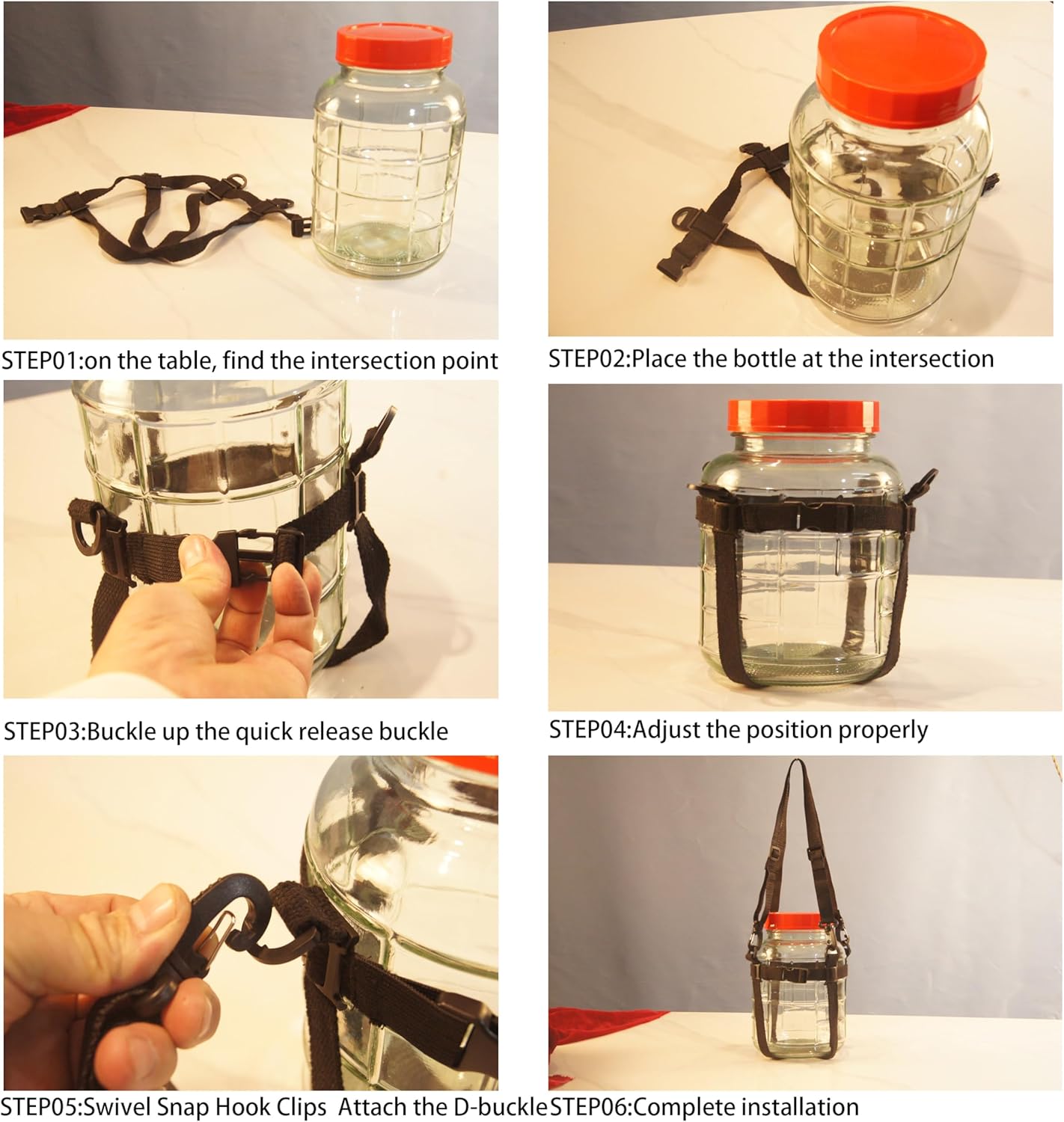 STEP01:on the table, find the intersection point

STEP02:Place the bottle at the intersection

STEP03:Buckle up the quick release buckle

STEP04:Adjust the position properly

STEP05:Swivel Snap Hook Clips Attach the D-buckle

STEP06:Complete installation