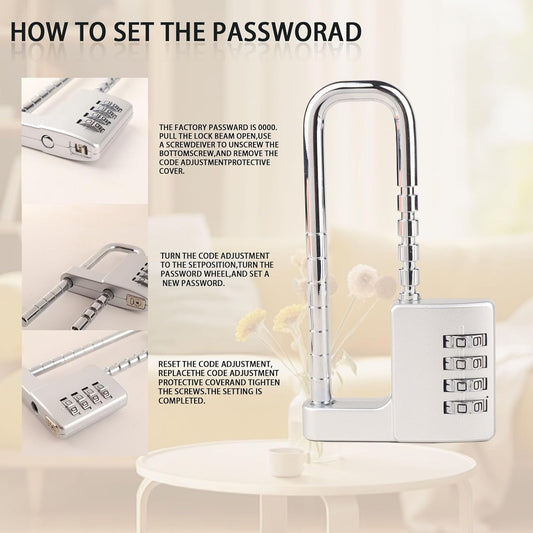 HOW TO SET THE PASSWORAD

THE FACTORY PASSWARD IS 0000. PULL THE LOCK BEAM OPEN,USE A SCREWDEIVER TO UNSCREW THE BOTTOMSCREW,AND REMOVE THE CODE ADJUSTMENTPROTECTIVE COVER.

TURN THE CODE ADJUSTMENT TO THE SETPOSITION,TURN THE PASSWORD WHEEL,AND SET A NEW PASSWORD.

RESET THE CODE ADJUSTMENT, REPLACETHE CODE ADJUSTMENT PROTECTIVE COVERAND TIGHTEN THE SCREWS.THE SETTING IS COMPLETED.