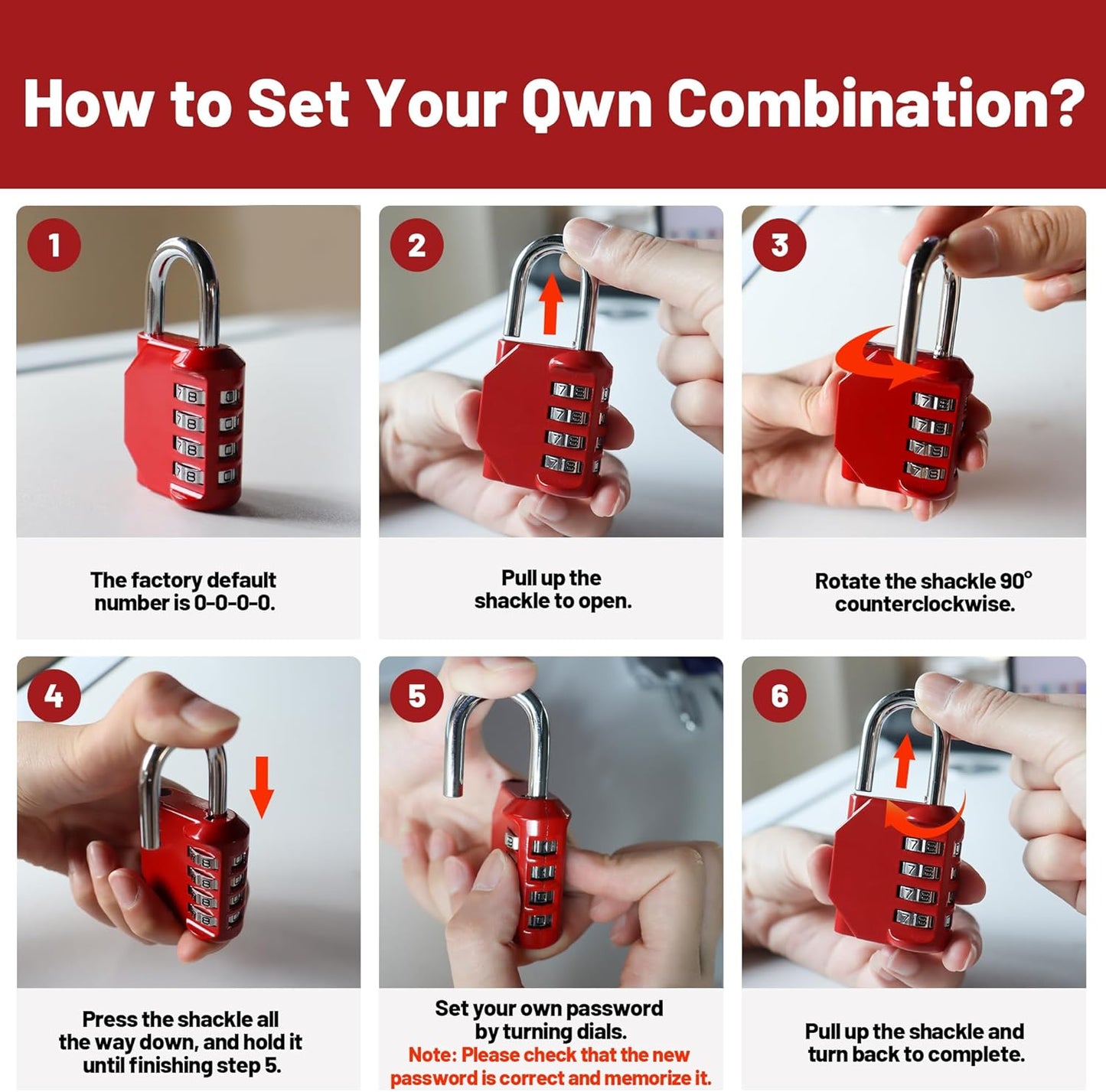 How to Set Your Own Combination?

1

The factory default number is 0-0-0-0.

2

Pull up the shackle to open.

3

Rotate the shackle 90° counterclockwise.

4

Press the shackle all the way down, and hold it until finishing step 5.

5

Set your own password by turning dials.
Note: Please check that the new password is correct and memorize it.

6

Pull up the shackle and turn back to complete.