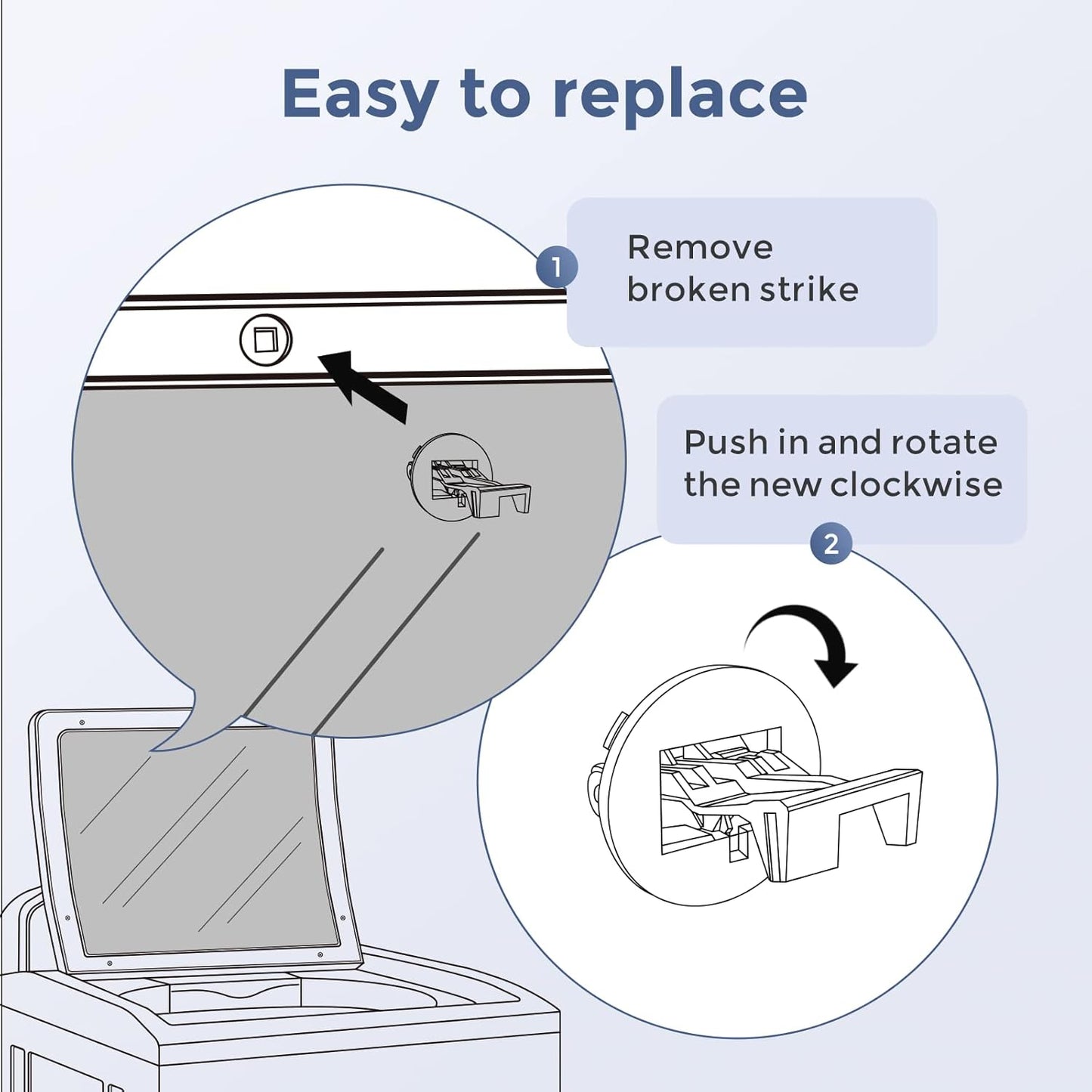 Easy to replace

1

Remove broken strike

Push in and rotate the new clockwise

2