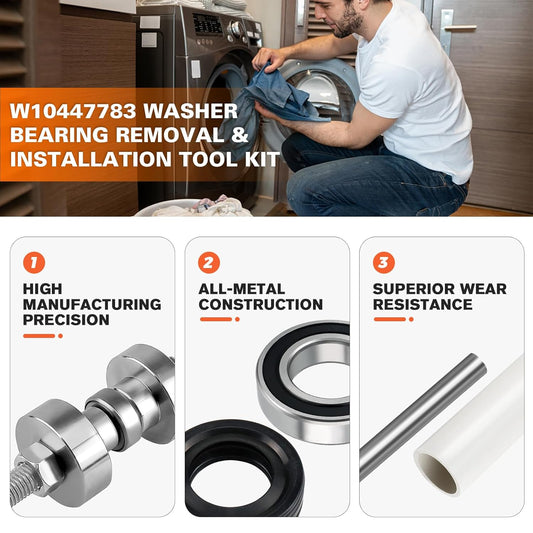 W10447783 WASHER BEARING REMOVAL & INSTALLATION TOOL KIT

1
HIGH MANUFACTURING PRECISION

2
ALL-METAL CONSTRUCTION

3
SUPERIOR WEAR RESISTANCE