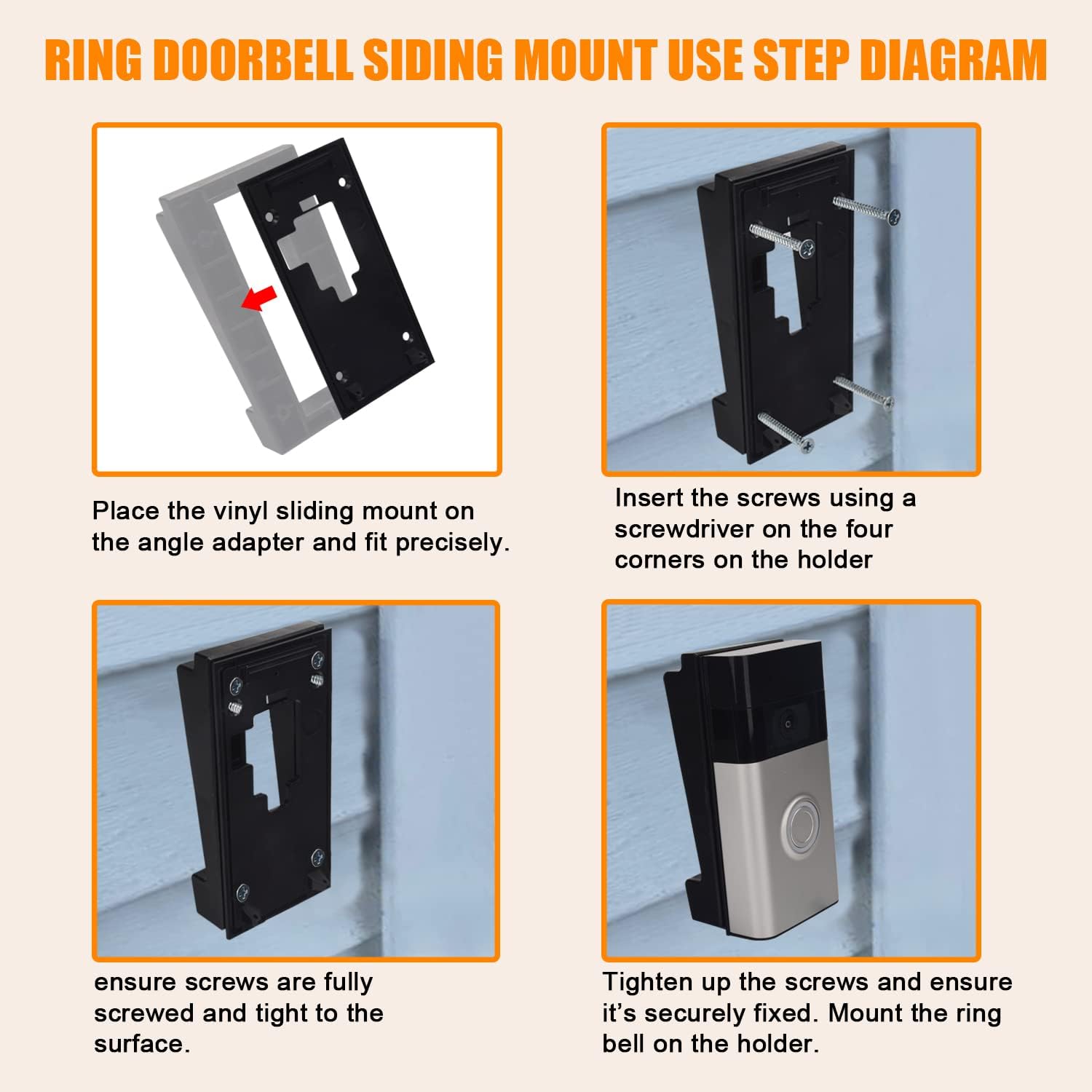 RING DOORBELL SIDING MOUNT USE STEP DIAGRAM

Place the vinyl sliding mount on the angle adapter and fit precisely.

Insert the screws using a screwdriver on the four corners on the holder

ensure screws are fully screwed and tight to the surface.

Tighten up the screws and ensure it's securely fixed. Mount the ring bell on the holder.