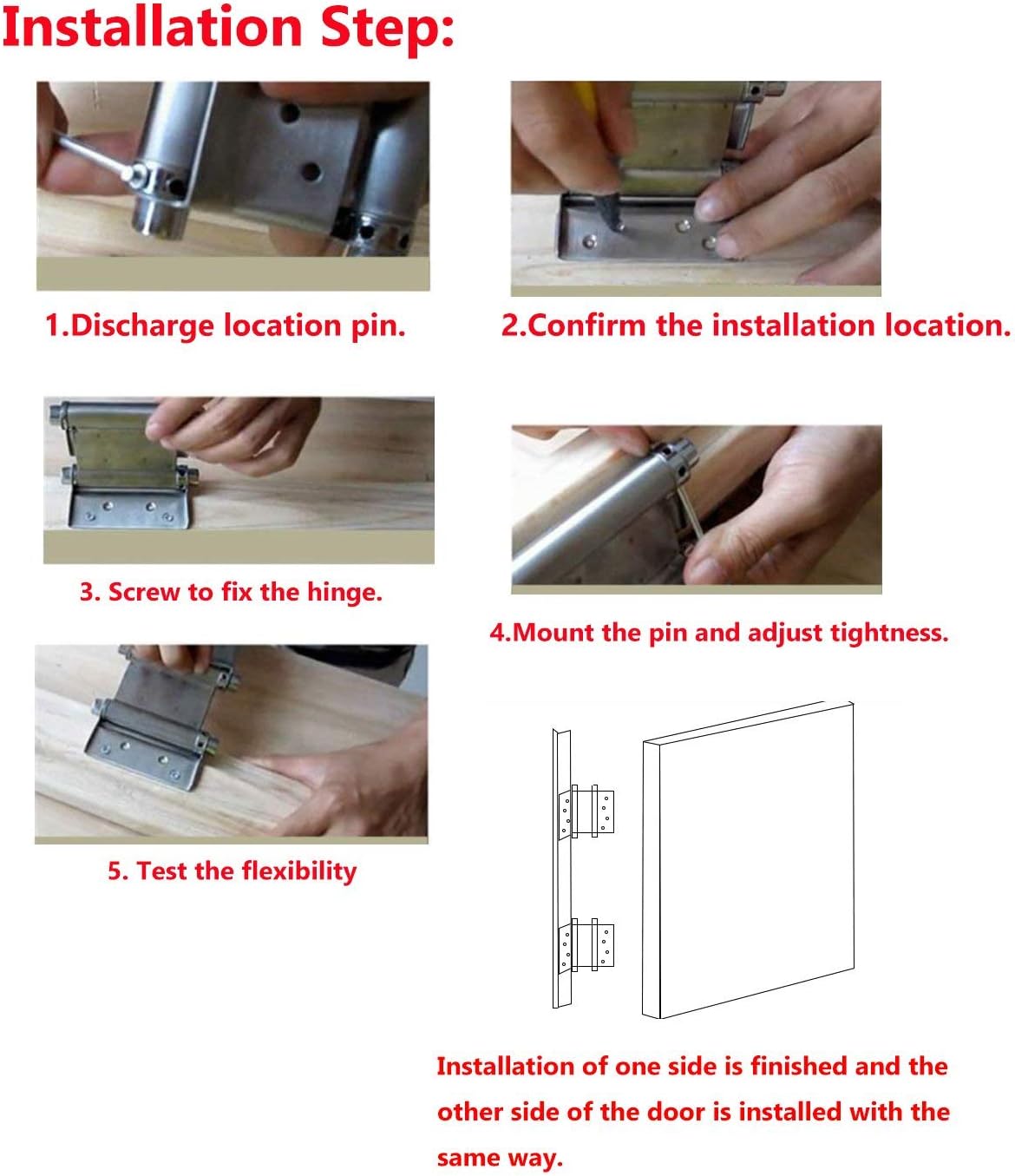 Installation Step:

1.Discharge location pin.

2.Confirm the installation location.

3. Screw to fix the hinge.

4.Mount the pin and adjust tightness.

5. Test the flexibility

Installation of one side is finished and the other side of the door is installed with the same way.