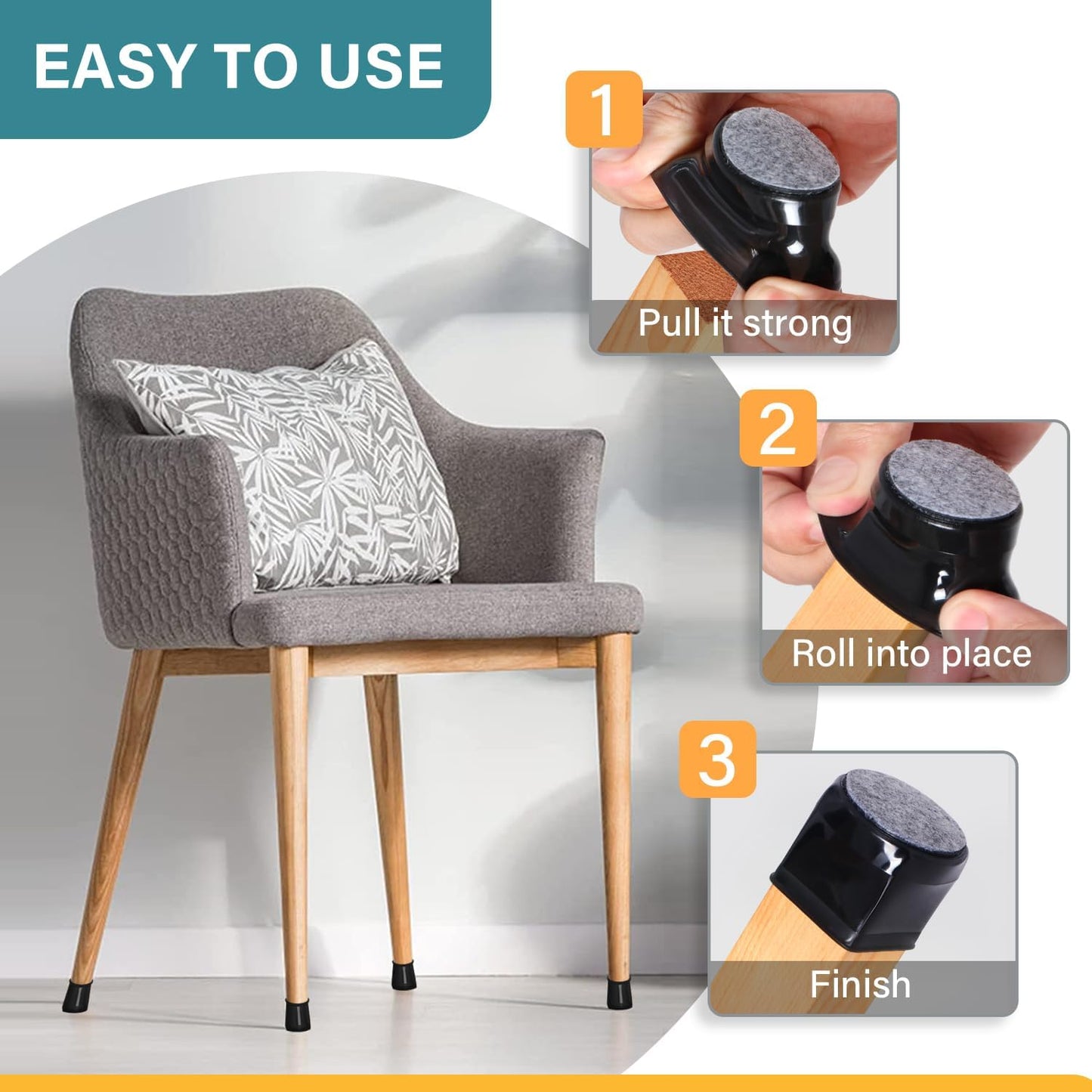 EASY TO USE

1
Pull it strong

2
Roll into place

3
Finish