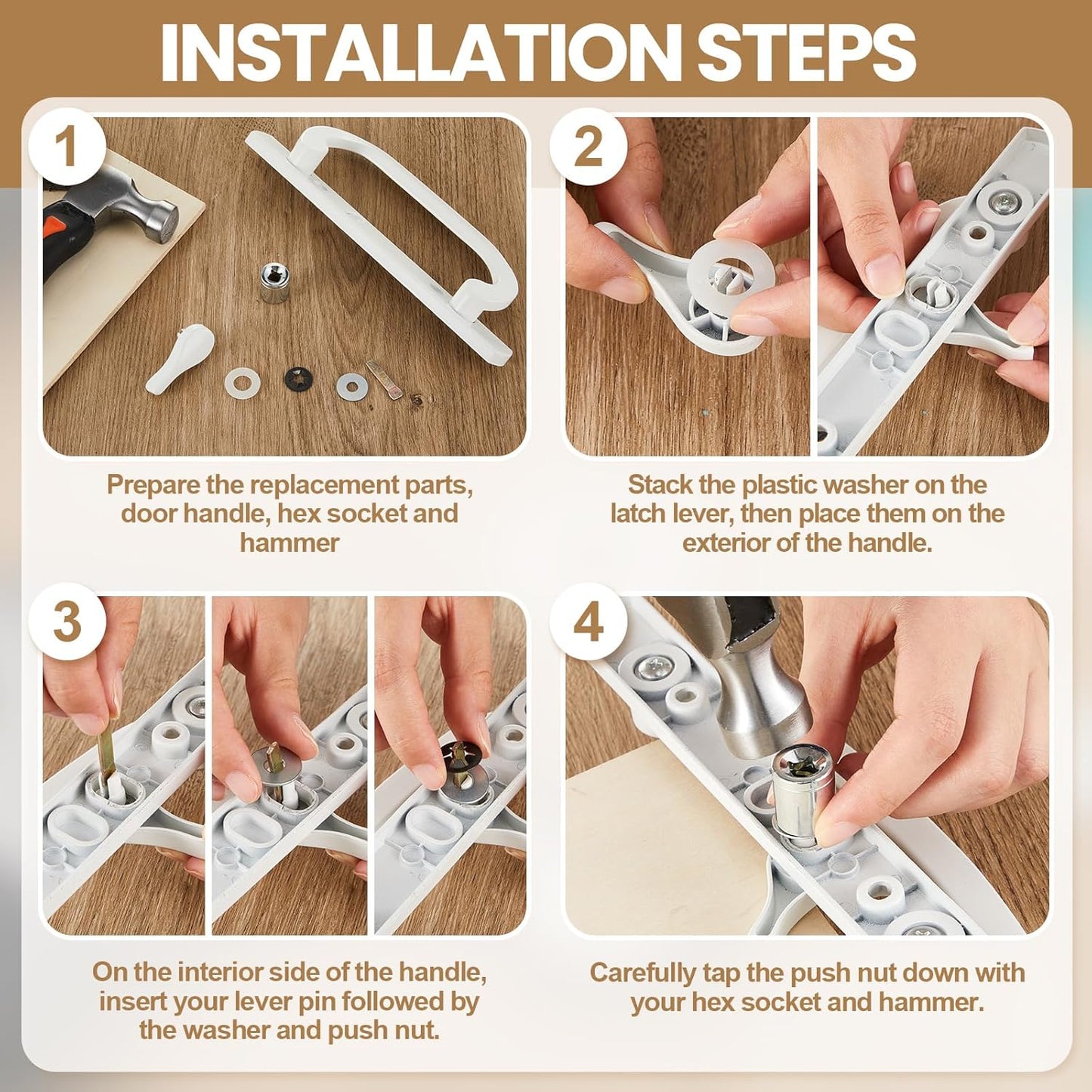 INSTALLATION STEPS

1

Prepare the replacement parts, door handle, hex socket and hammer

2

Stack the plastic washer on the latch lever, then place them on the exterior of the handle.

3

On the interior side of the handle, insert your lever pin followed by the washer and push nut.

4

Carefully tap the push nut down with your hex socket and hammer.