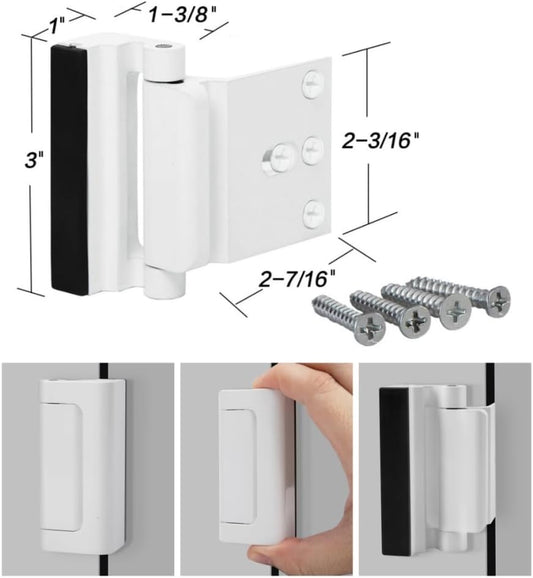 1"
1−3/8"
3"
2−3/16"
2−7/16"