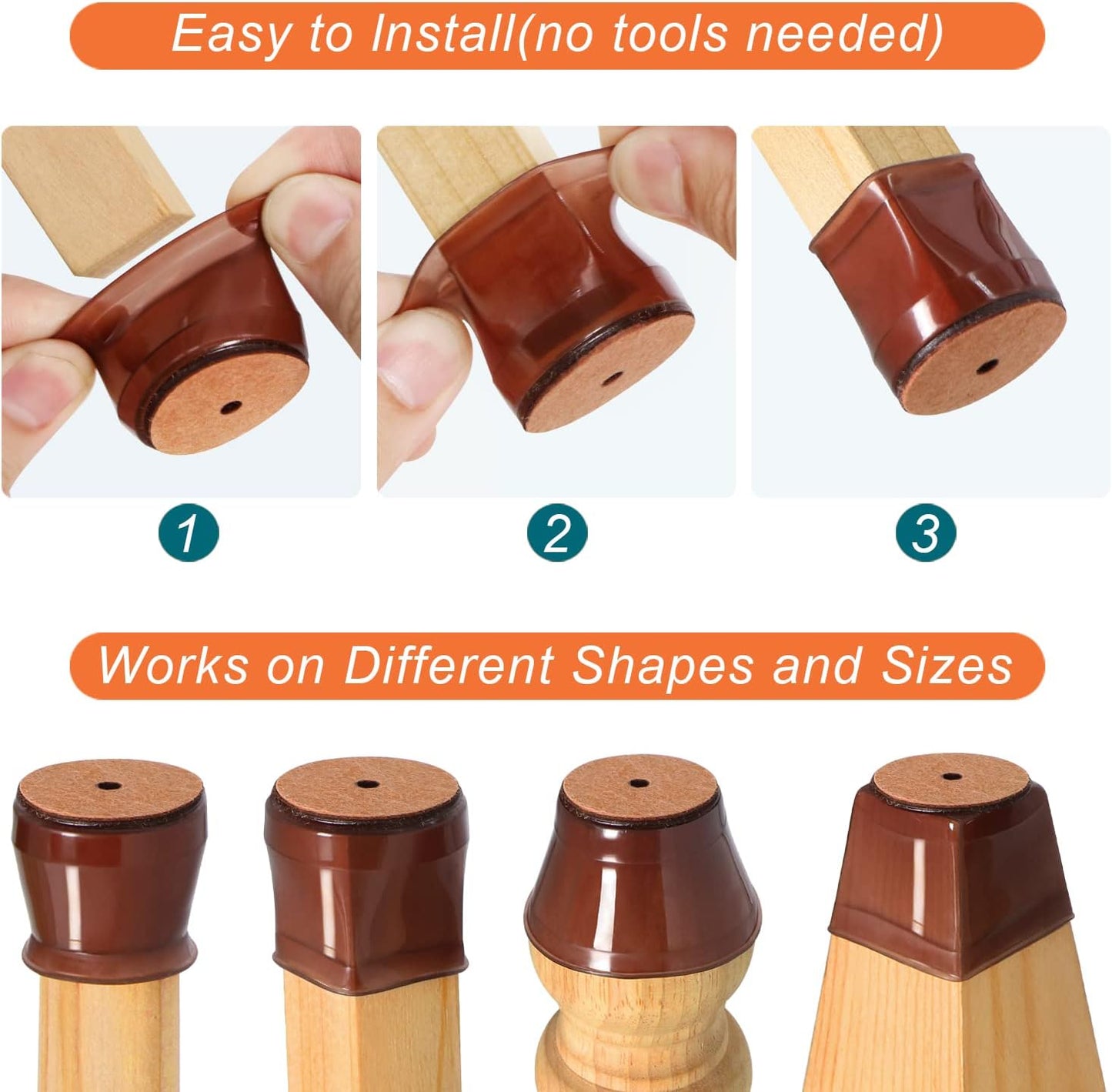 Easy to Install(no tools needed)

1

2

3

Works on Different Shapes and Sizes