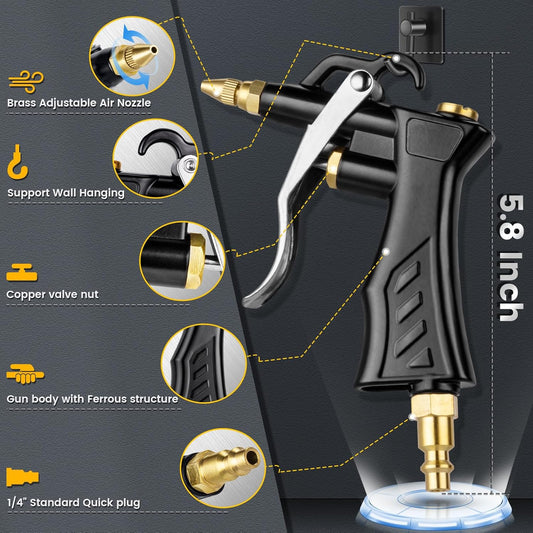 Brass Adjustable Air Nozzle

Support Wall Hanging

Copper valve nut

Gun body with Ferrous structure

1/4" Standard Quick plug

5.8 Inch