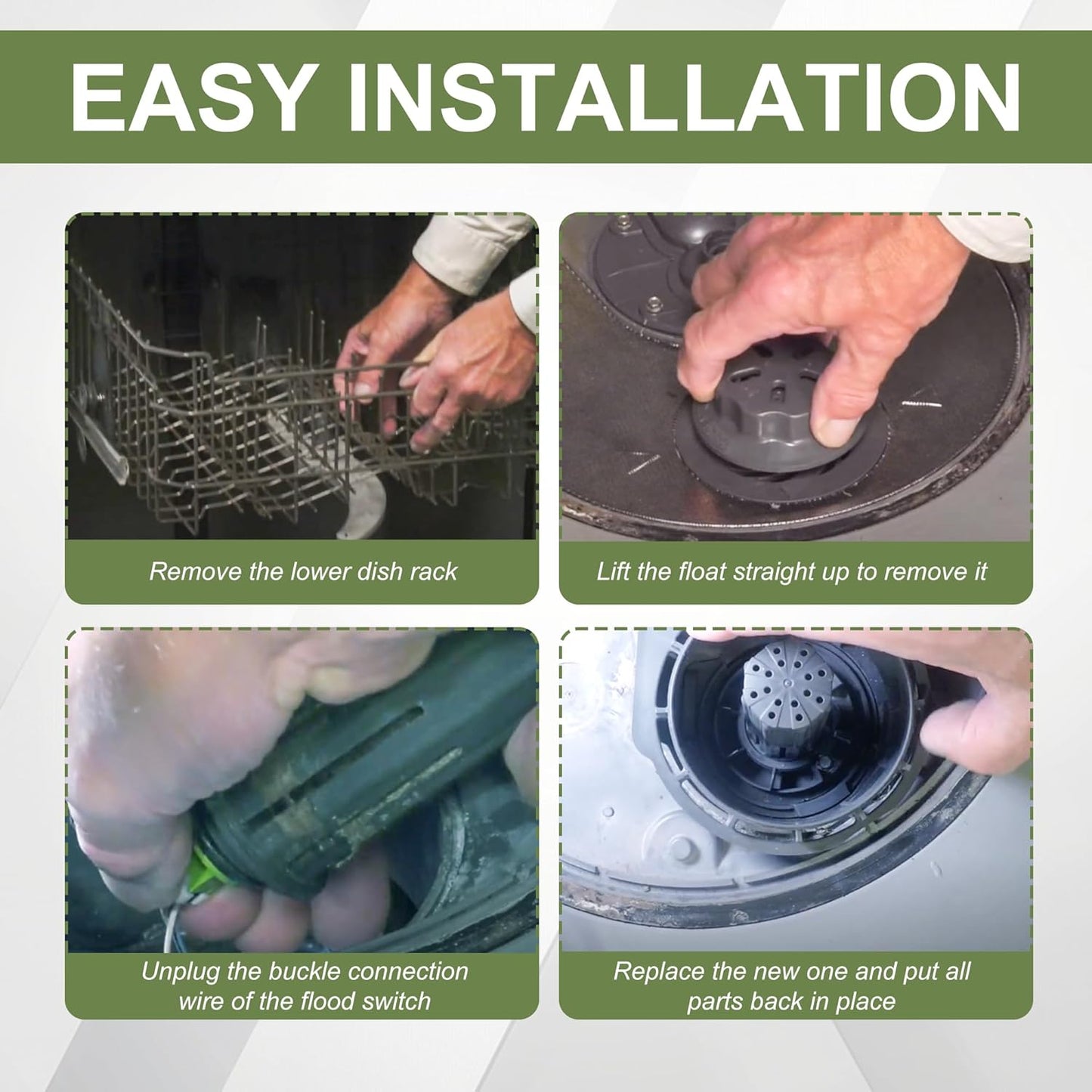 EASY INSTALLATION

Remove the lower dish rack

Lift the float straight up to remove it

Unplug the buckle connection wire of the flood switch

Replace the new one and put all parts back in place