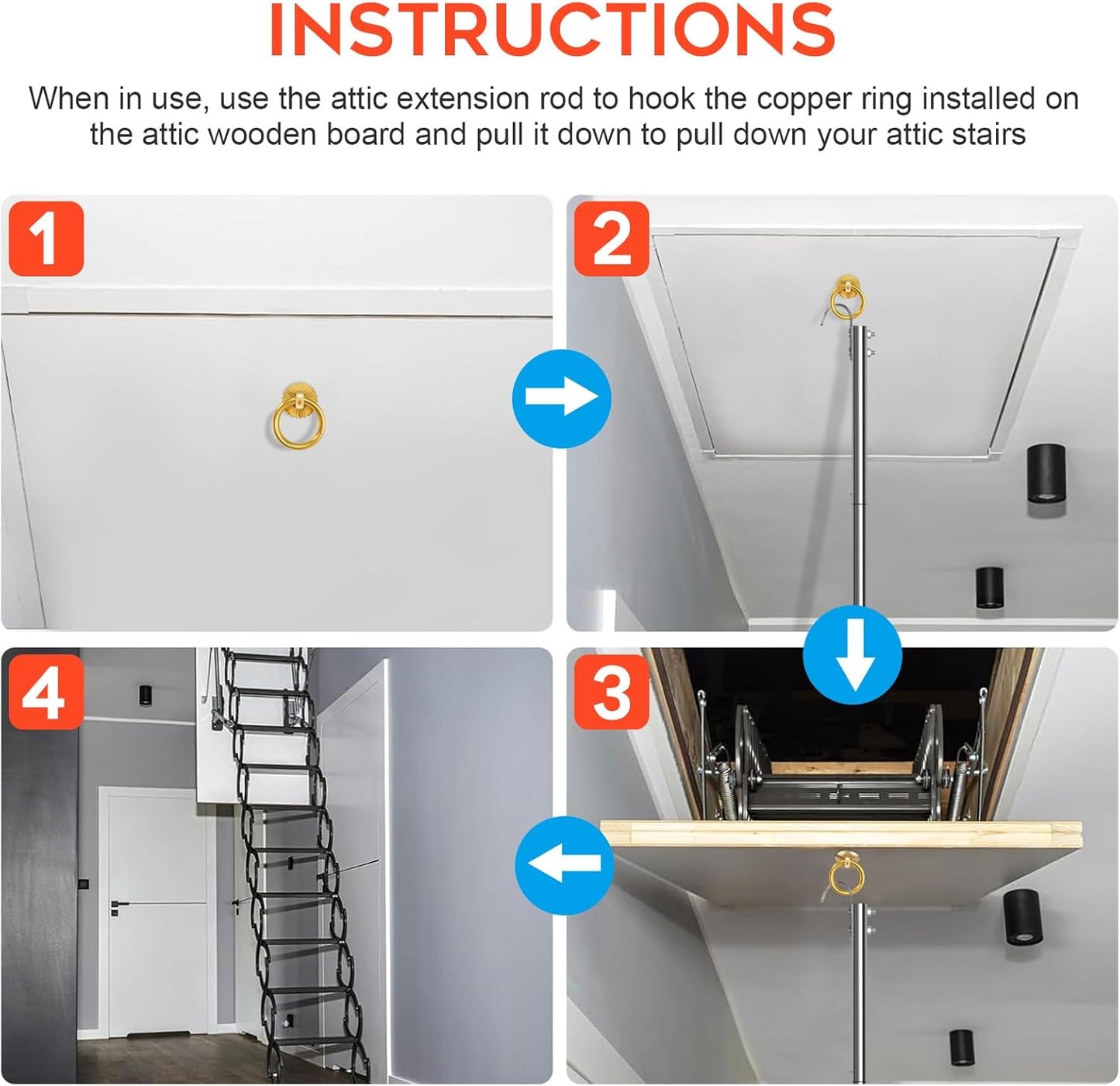 INSTRUCTIONS

When in use, use the attic extension rod to hook the copper ring installed on the attic wooden board and pull it down to pull down your attic stairs

1

2

4

3