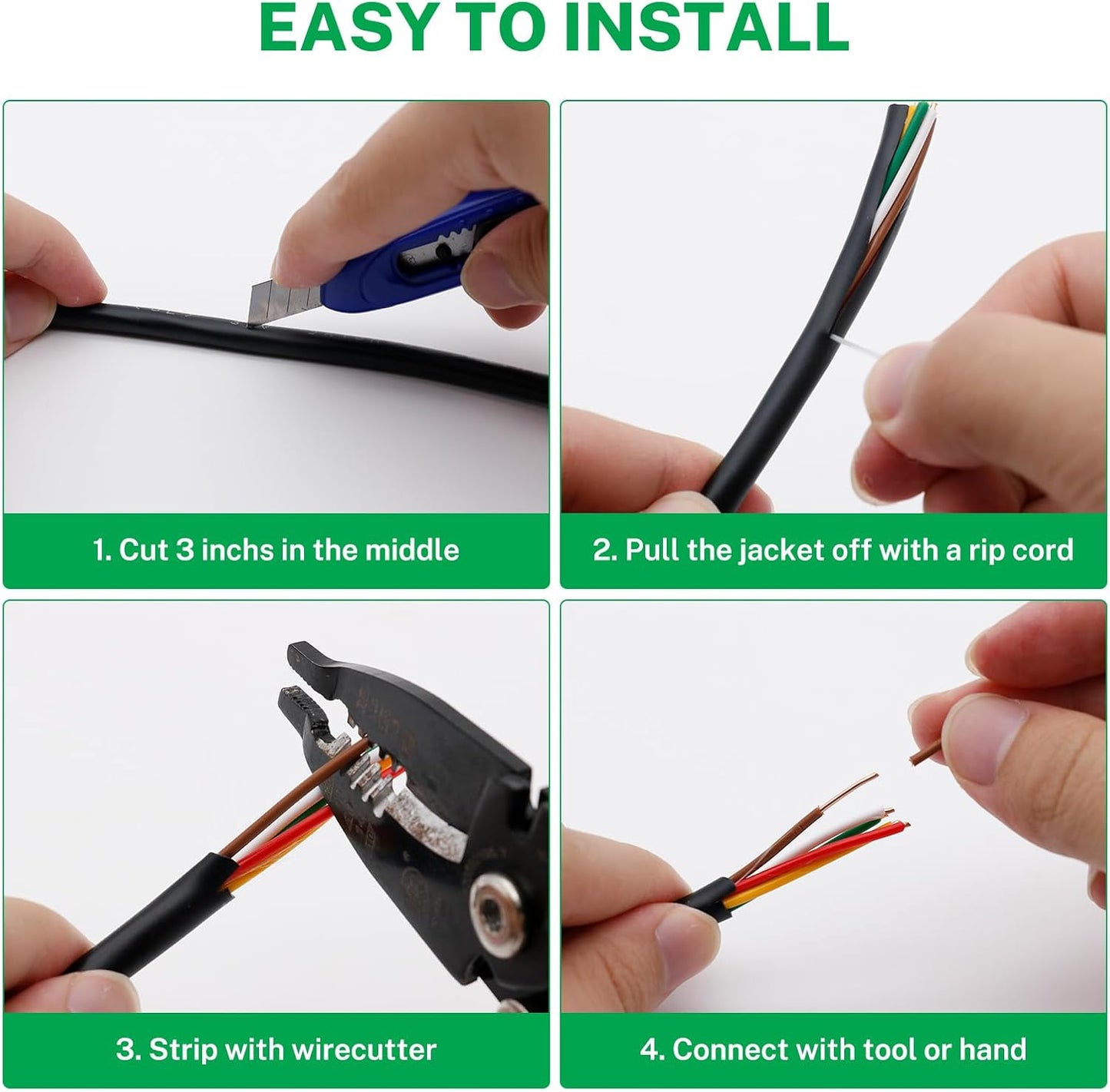 EASY TO INSTALL

1. Cut 3 inchs in the middle

2. Pull the jacket off with a rip cord

3. Strip with wirecutter

4. Connect with tool or hand