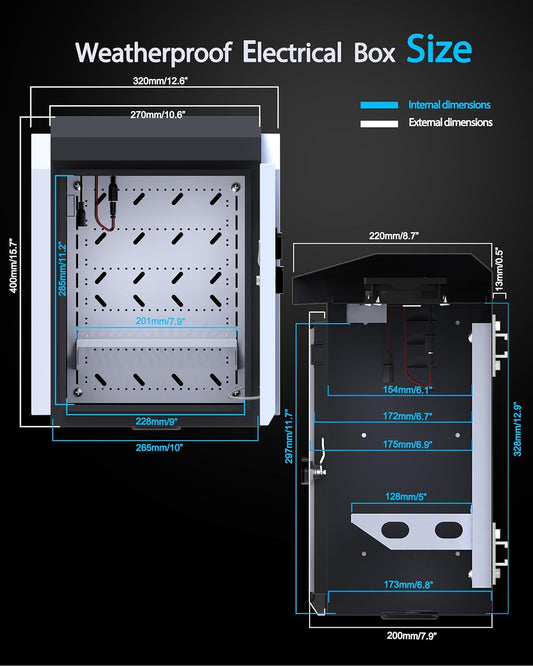 Weatherproof Electrical Box Size

Internal dimensions
External dimensions

320mm/12.6"
270mm/10.6"
400mm/15.7"
285mm/11.2"
201mm/7.9"
228mm/9"
265mm/10"

220mm/8.7"
13mm/0.5"
154mm/6.1"
172mm/6.7"
175mm/6.9"
297mm/11.7"
328mm/12.9"
128mm/5"
173mm/6.8"
200mm/7.9"