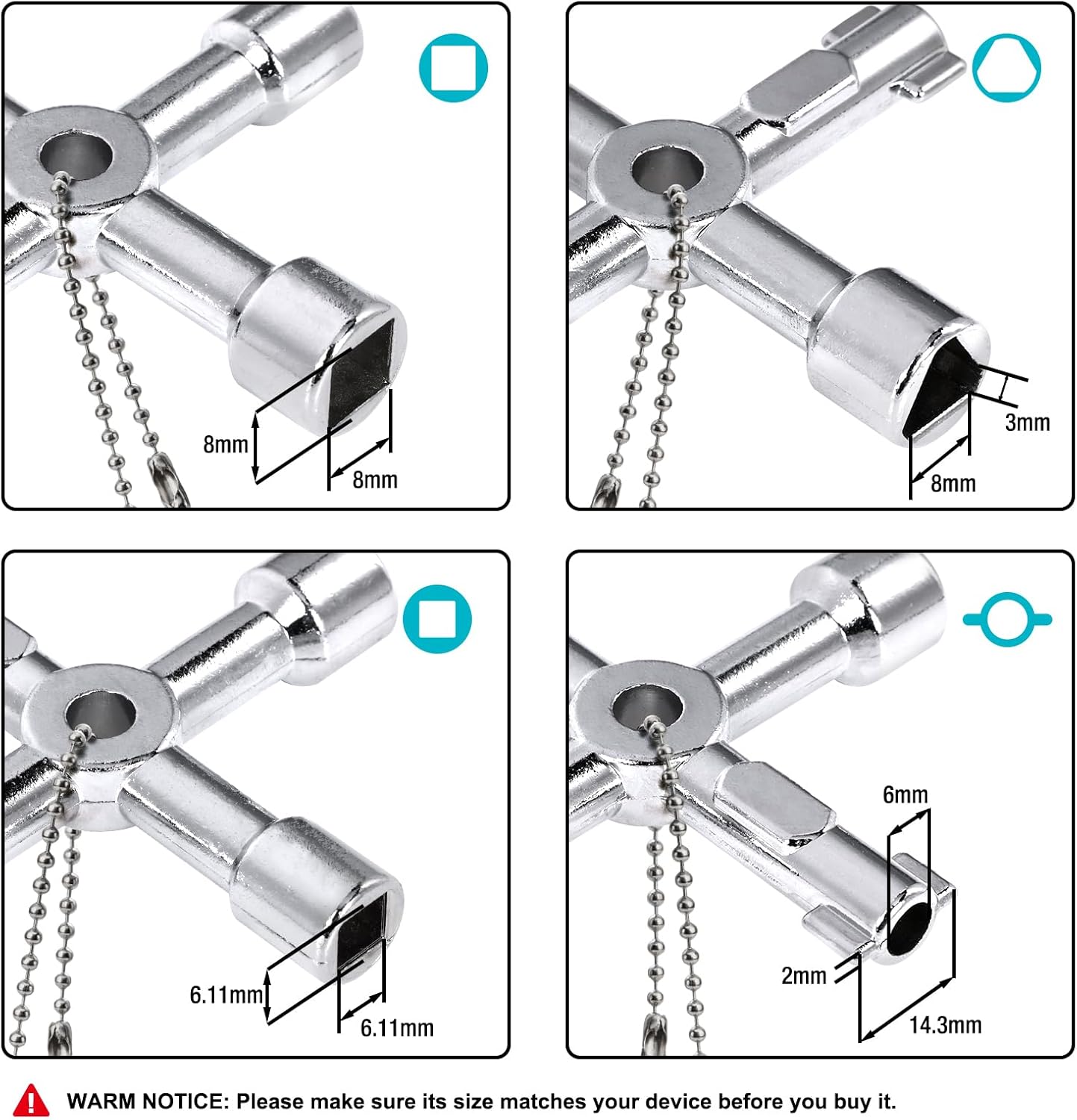 8mm

8mm

3mm

8mm

6.11mm

6.11mm

6mm

2mm

14.3mm

WARM NOTICE: Please make sure its size matches your device before you buy it.