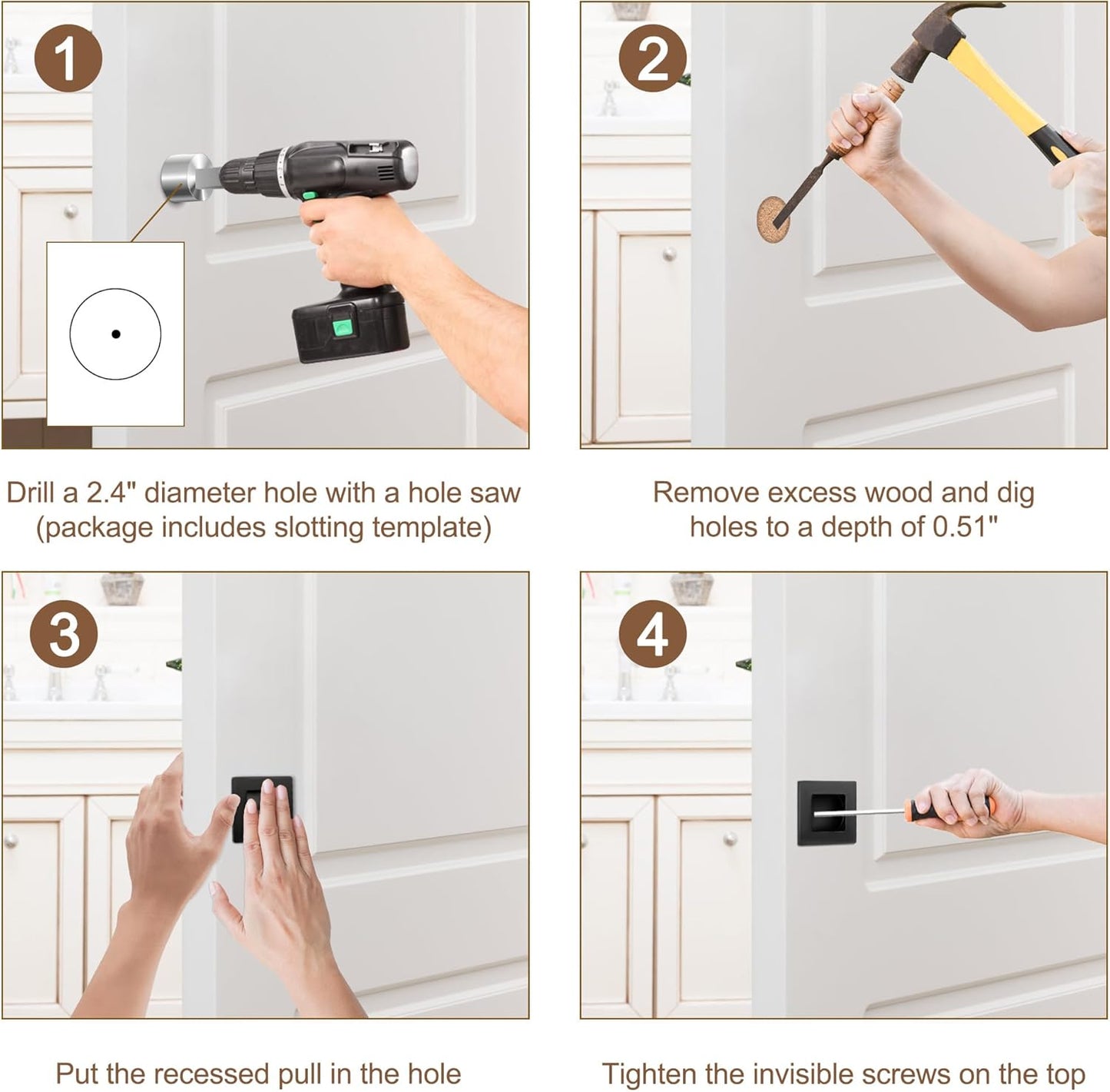 1

Drill a 2.4" diameter hole with a hole saw (package includes slotting template)

2

Remove excess wood and dig holes to a depth of 0.51"

3

Put the recessed pull in the hole

4

Tighten the invisible screws on the top