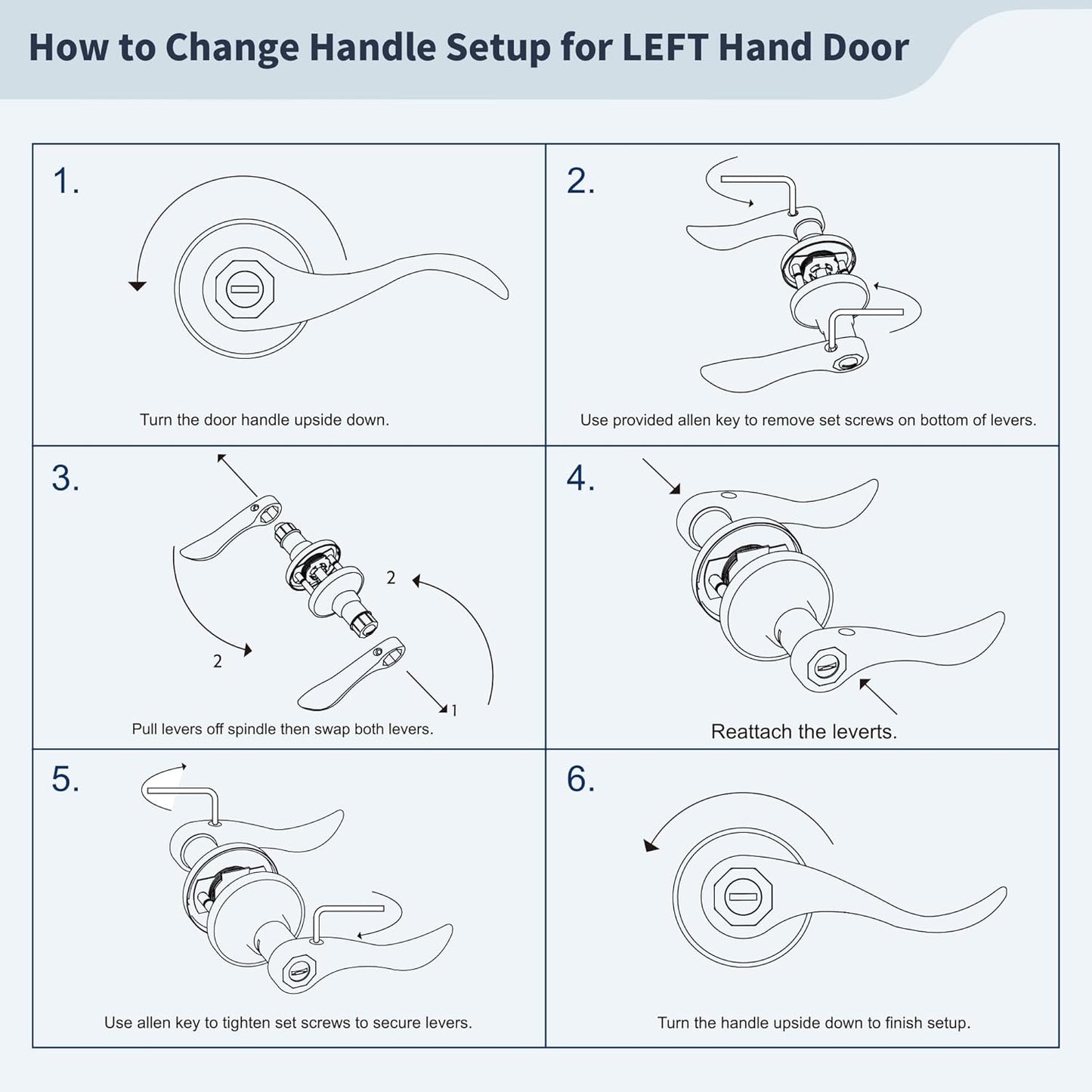 How to Change Handle Setup for LEFT Hand Door

1.

Turn the door handle upside down.

2.

Use provided allen key to remove set screws on bottom of levers.

3.

2

2

1

Pull levers off spindle then swap both levers.

4.

Reattach the leverts.

5.

Use allen key to tighten set screws to secure levers.

6.

Turn the handle upside down to finish setup.