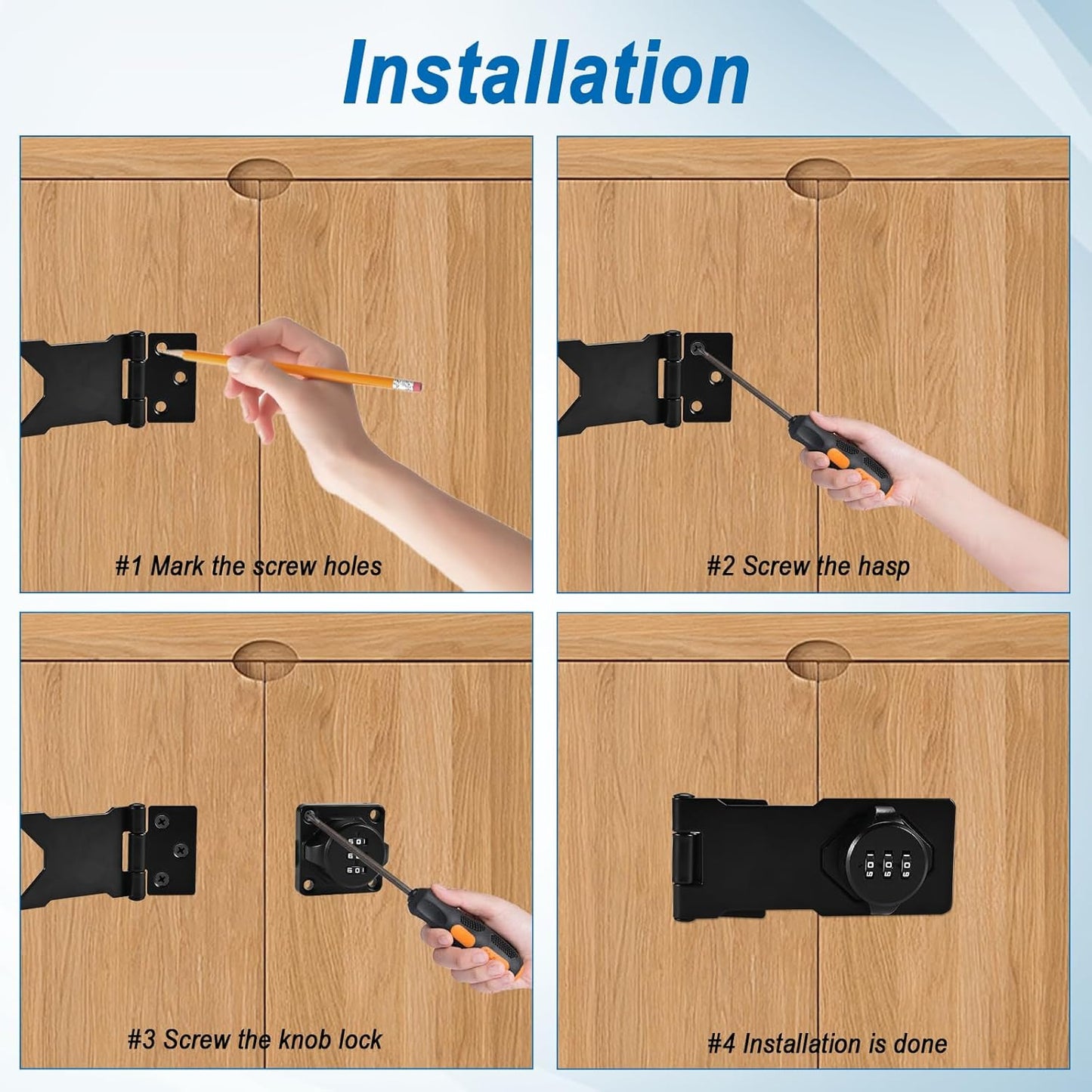 Installation

#1 Mark the screw holes

#2 Screw the hasp

#3 Screw the knob lock

#4 Installation is done