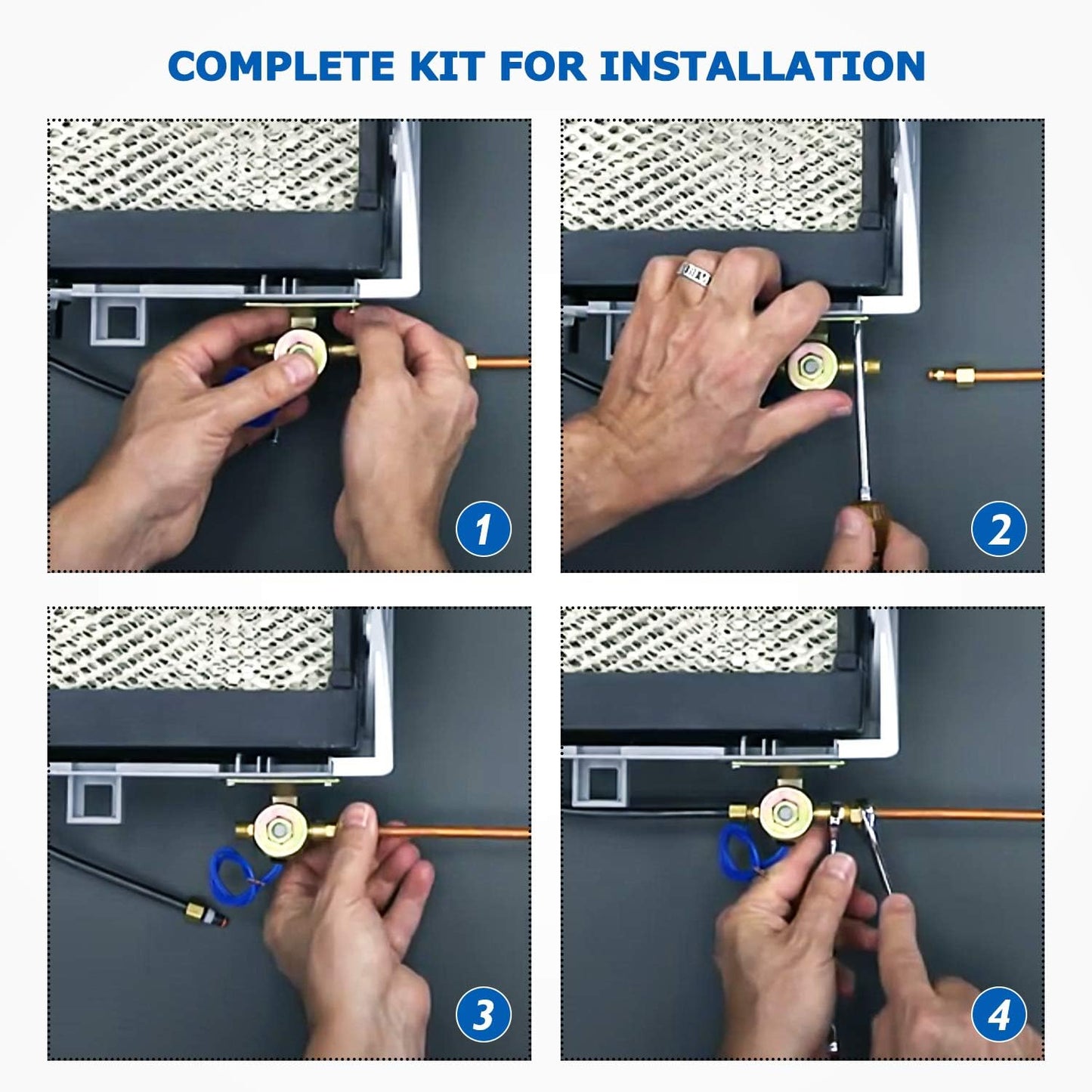 COMPLETE KIT FOR INSTALLATION

1

2

3

4