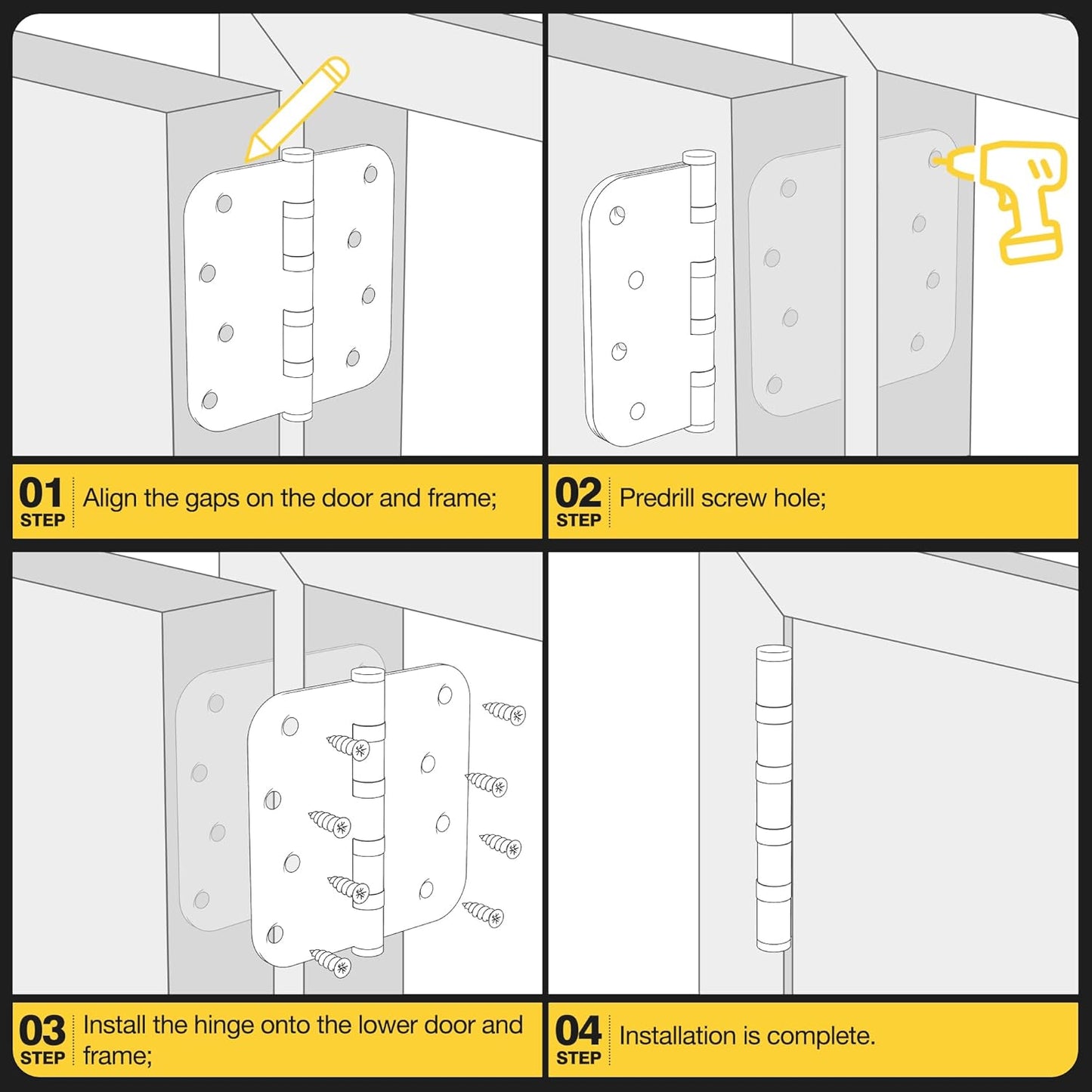 01
STEP
Align the gaps on the door and frame;

02
STEP
Predrill screw hole;

03
STEP
Install the hinge onto the lower door and frame;

04
STEP
Installation is complete.