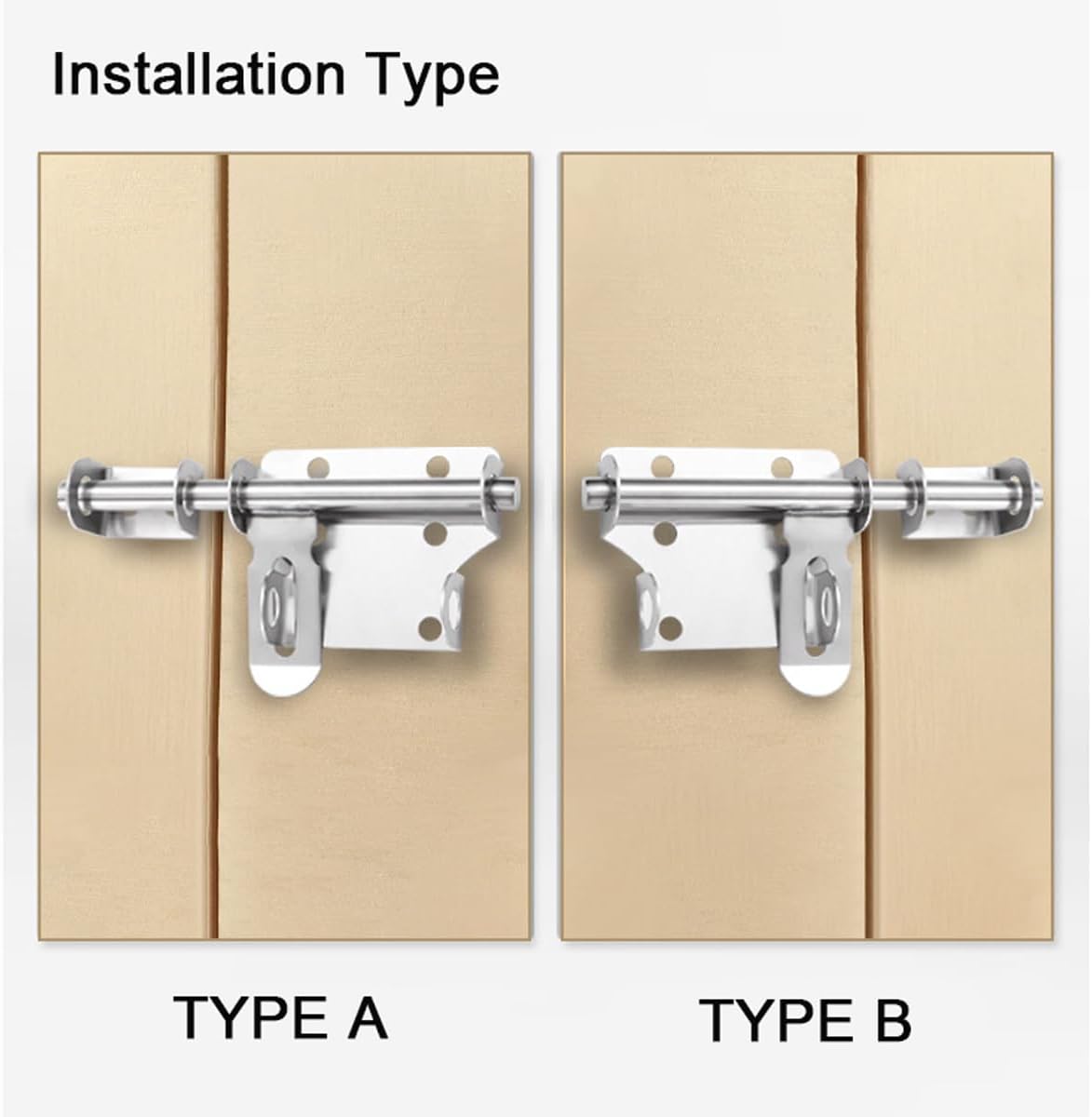 Installation Type

TYPE A

TYPE B