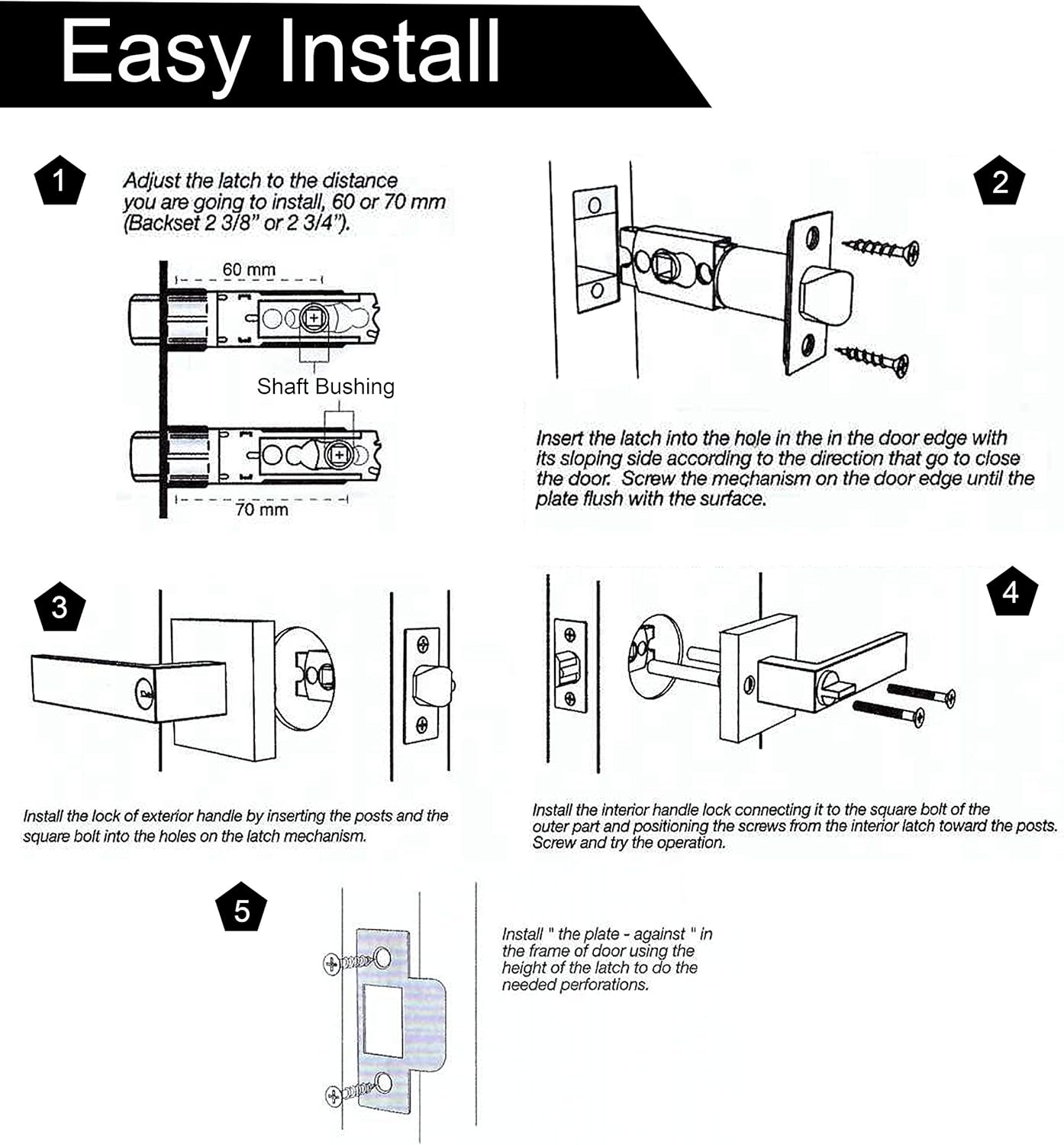 Easy Install

1

Adjust the latch to the distance you are going to install, 60 or 70 mm (Backset 2 3/8" or 2 3/4").

60 mm

Shaft Bushing

70 mm

2

Insert the latch into the hole in the in the door edge with its sloping side according to the direction that go to close the door. Screw the mechanism on the door edge until the plate flush with the surface.

3

Install the lock of exterior handle by inserting the posts and the square bolt into the holes on the latch mechanism.

4

Install the interior handle lock connecting it to the square bolt of the outer part and positioning the screws from the interior latch toward the posts. Screw and try the operation.

5

Install " the plate - against " in the frame of door using the height of the latch to do the needed perforations.