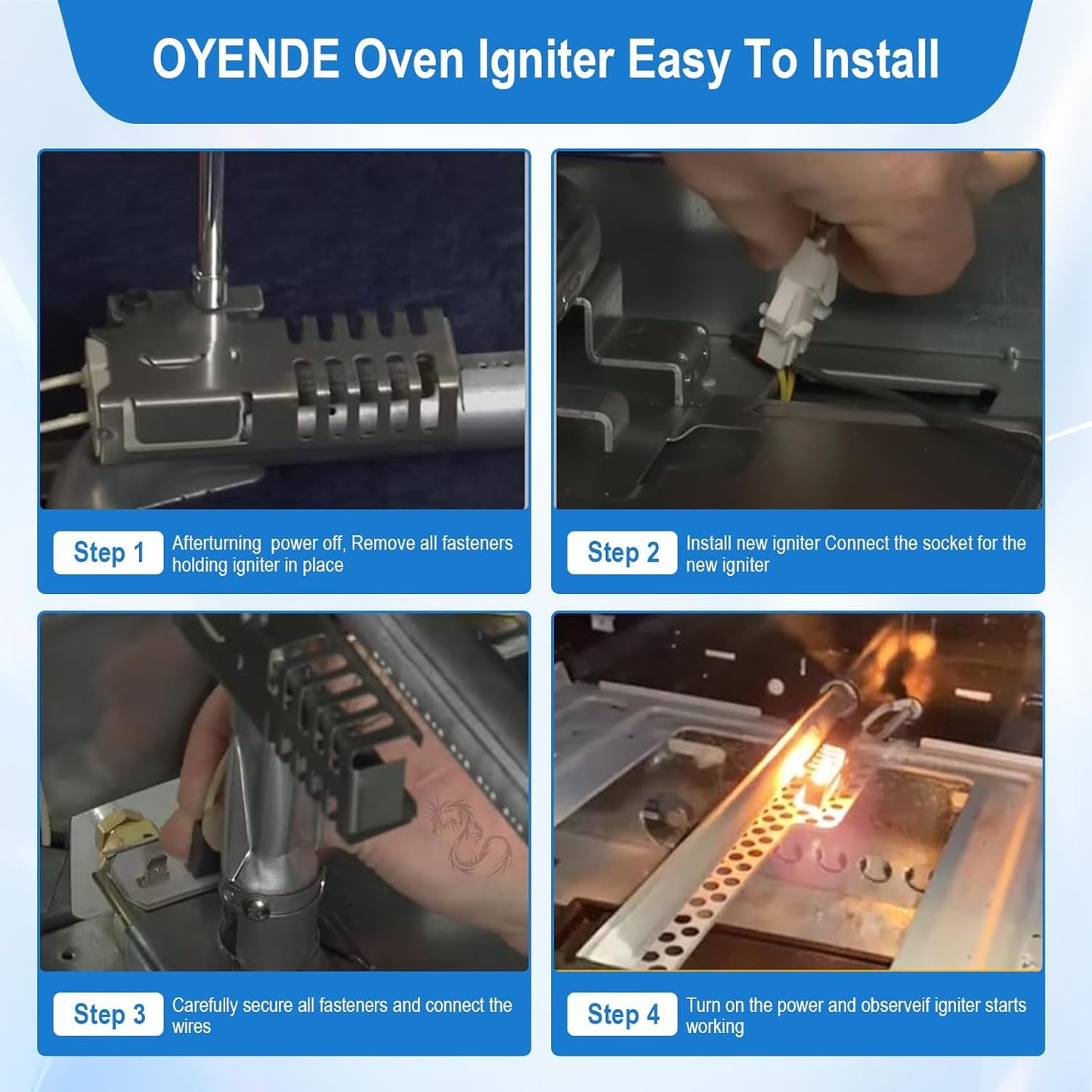 OYENDE Oven Igniter Easy To Install

Step 1 Afterturning power off, Remove all fasteners holding igniter in place

Step 2 Install new igniter Connect the socket for the new igniter

Step 3 Carefully secure all fasteners and connect the wires

Step 4 Turn on the power and observeif igniter starts working