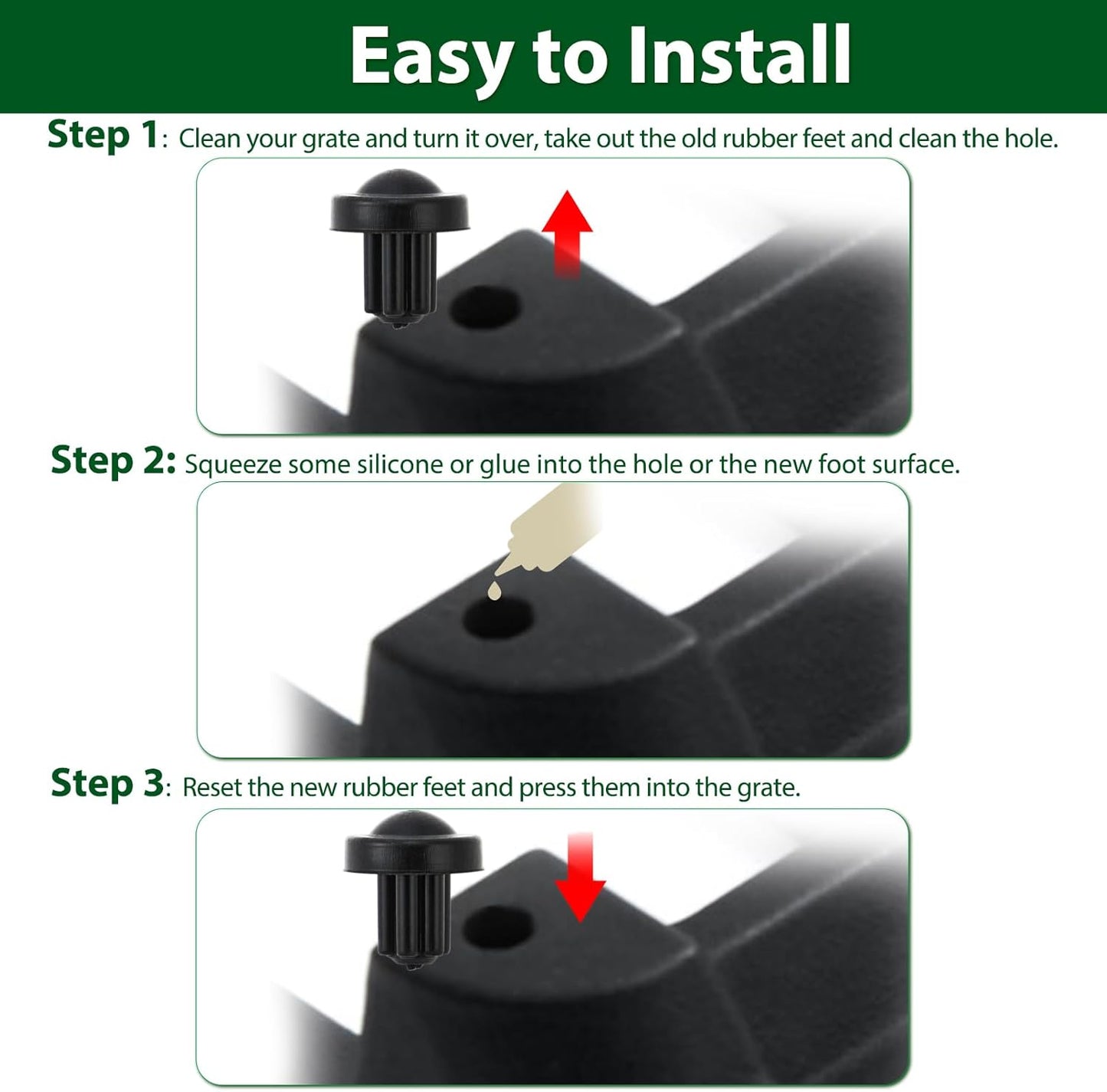 Easy to Install

Step 1: Clean your grate and turn it over, take out the old rubber feet and clean the hole.

Step 2: Squeeze some silicone or glue into the hole or the new foot surface.

Step 3: Reset the new rubber feet and press them into the grate.