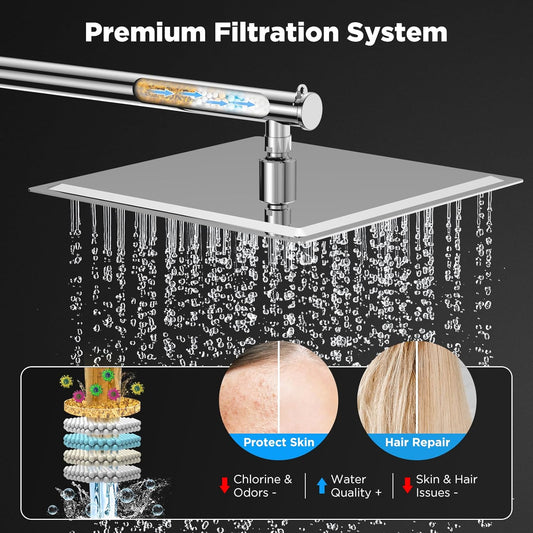 Premium Filtration System

Protect Skin

Hair Repair

Chlorine & Odors -

Water Quality +

Skin & Hair Issues -