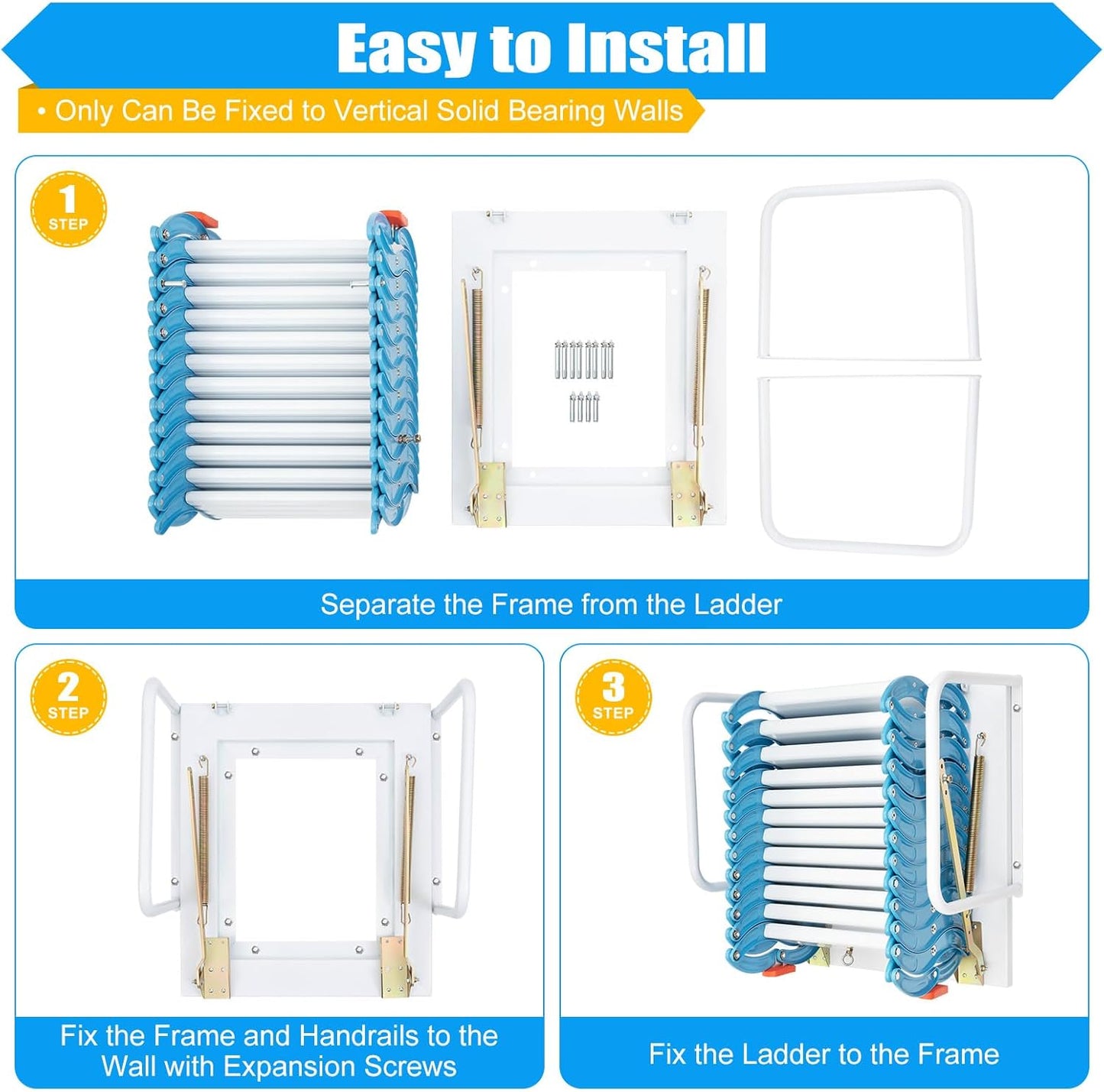 Easy to Install

• Only Can Be Fixed to Vertical Solid Bearing Walls

1 STEP

Separate the Frame from the Ladder

2 STEP

Fix the Frame and Handrails to the Wall with Expansion Screws

3 STEP

Fix the Ladder to the Frame